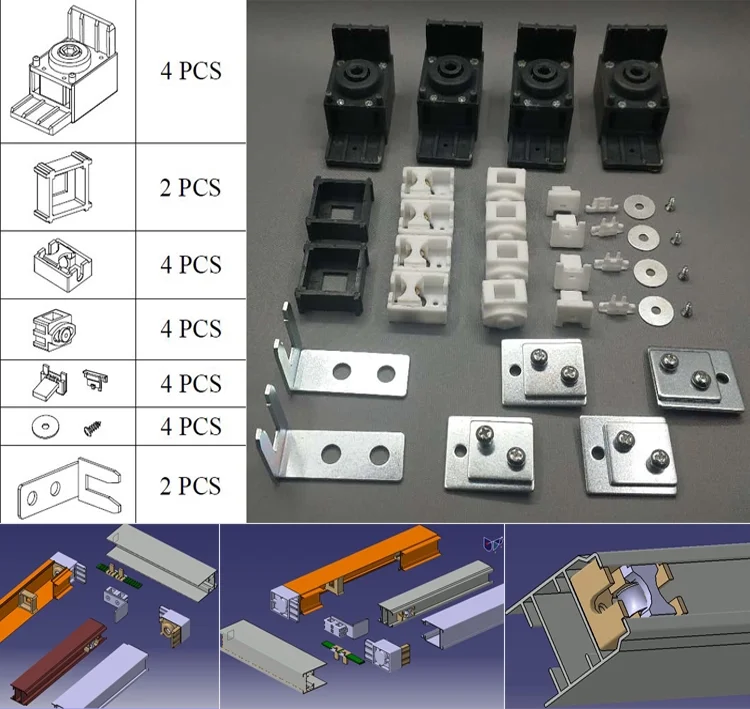 4 PCS
2 PCS
4 PCS
4 PCS
4 PCS
4 PCS
2 PCS