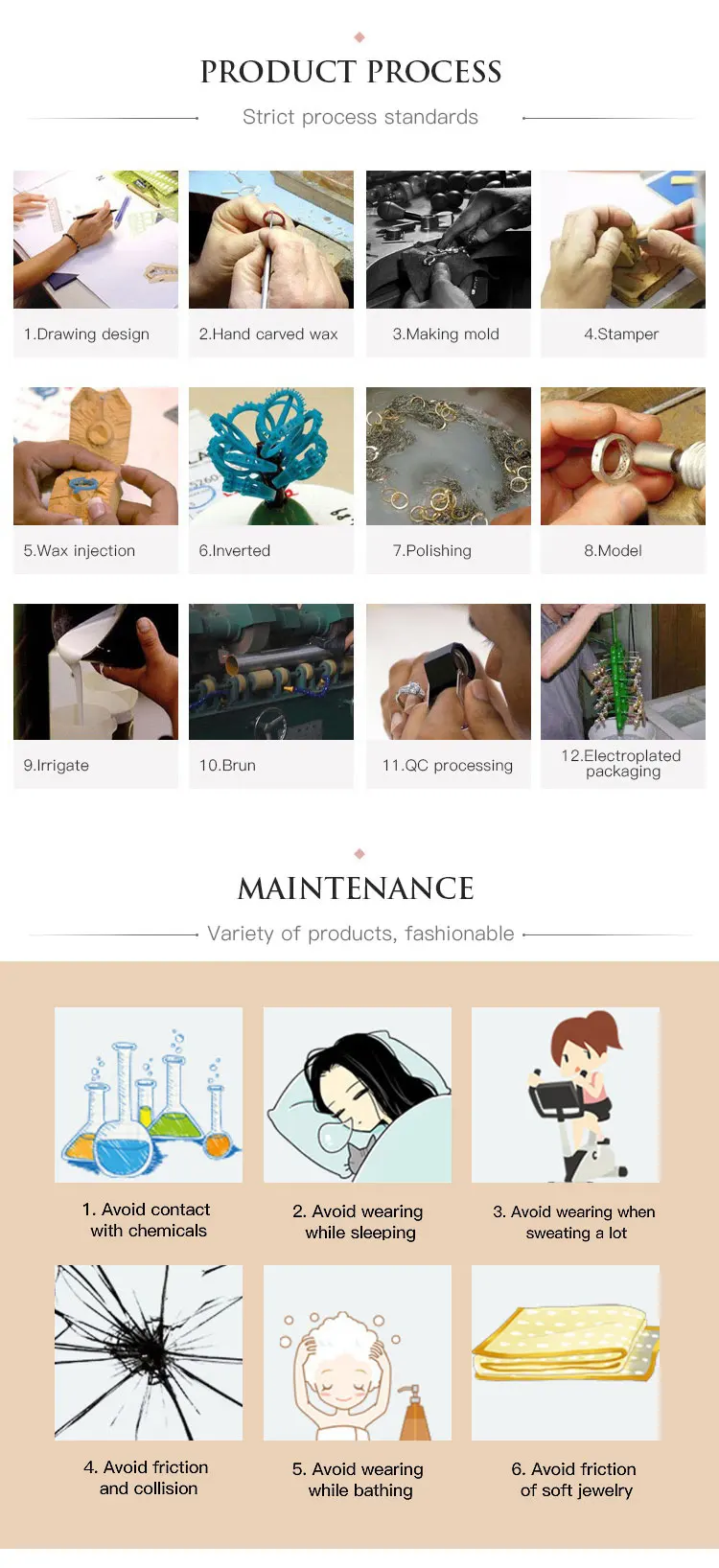 PRODUCT PROCESS

Strict process standards

1.Drawing design

2.Hand carved wax

3.Making mold

4.Stamper

5.Wax injection

6.Inverted

7.Polishing

8.Model

9.Irrigate

10.Brun

11.QC processing

12.Electroplated packaging

MAINTENANCE

Variety of products, fashionable

1. Avoid contact with chemicals

2. Avoid wearing while sleeping

3. Avoid wearing when sweating a lot

4. Avoid friction and collision

5. Avoid wearing while bathing

6. Avoid friction of soft jewelry