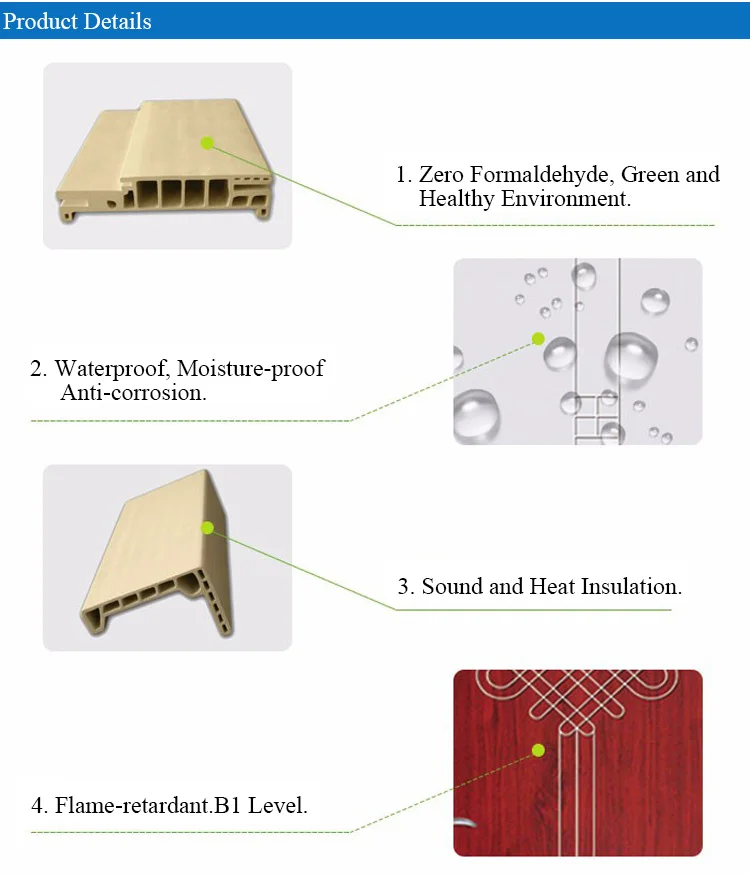 Product Details

1. Zero Formaldehyde, Green and Healthy Environment.

2. Waterproof, Moisture-proof Anti-corrosion.

3. Sound and Heat Insulation.

4. Flame-retardant.B1 Level.