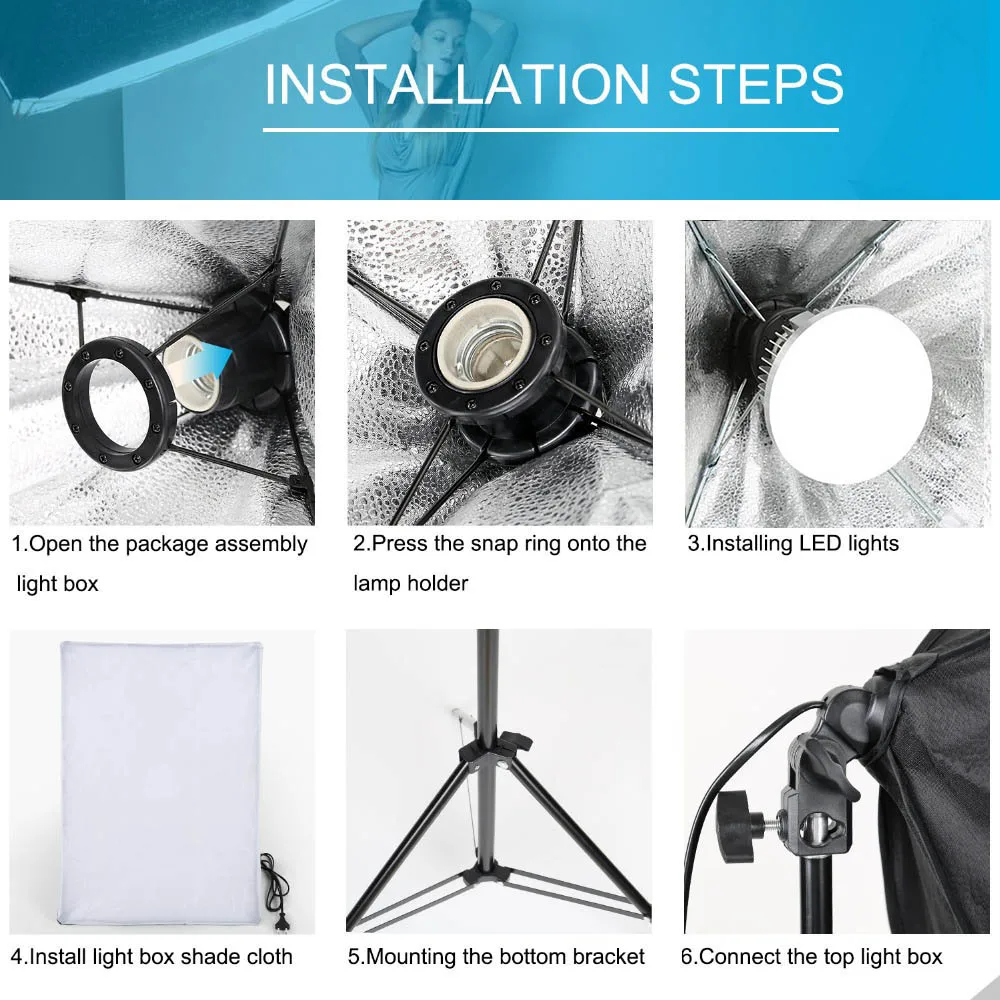 INSTALLATION STEPS

1.Open the package assembly light box

2.Press the snap ring onto the lamp holder

3.Installing LED lights

4.Install light box shade cloth

5.Mounting the bottom bracket

6.Connect the top light box