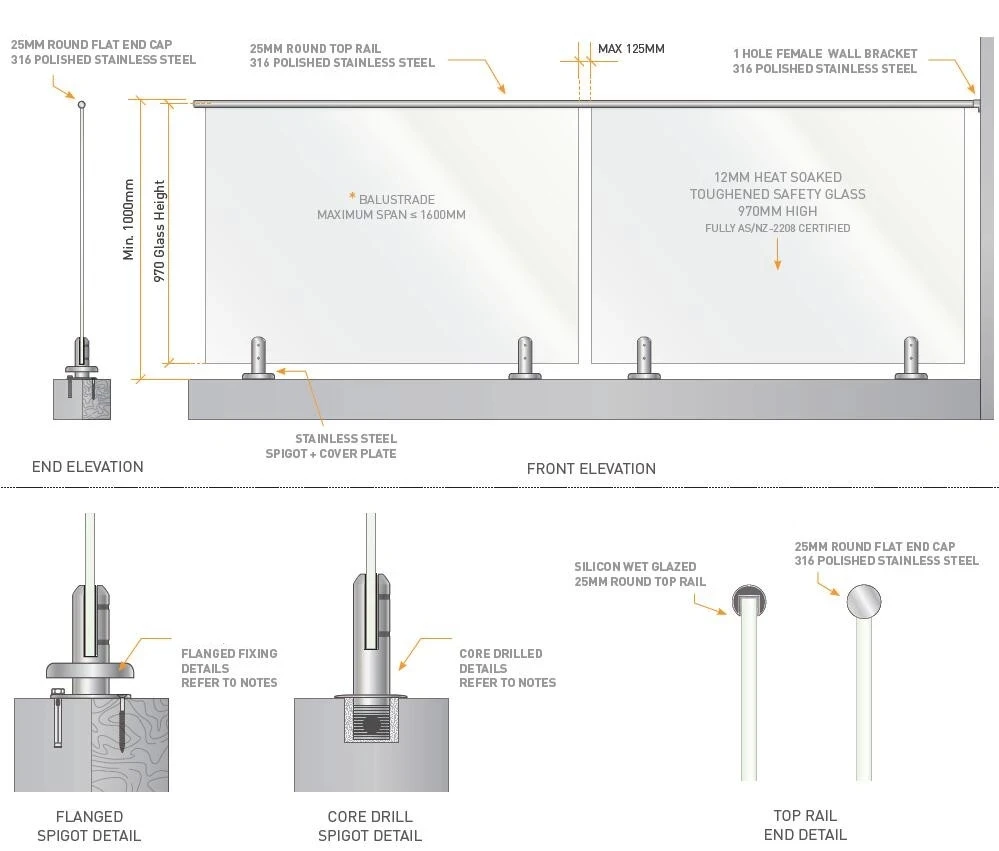 25MM ROUND FLAT END CAP
316 POLISHED STAINLESS STEEL

25MM ROUND TOP RAIL
316 POLISHED STAINLESS STEEL

MAX 125MM

1 HOLE FEMALE WALL BRACKET
316 POLISHED STAINLESS STEEL

Min. 1000mm

970 Glass Height

* BALUSTRADE
MAXIMUM SPAN ≤ 1600MM

12MM HEAT SOAKED
TOUGHENED SAFETY GLASS
970MM HIGH
FULLY AS/NZ-2208 CERTIFIED

STAINLESS STEEL
SPIGOT + COVER PLATE

END ELEVATION

FRONT ELEVATION

FLANGED FIXING
DETAILS
REFER TO NOTES

CORE DRILLED
DETAILS
REFER TO NOTES

SILICON WET GLAZED
25MM ROUND TOP RAIL

25MM ROUND FLAT END CAP
316 POLISHED STAINLESS STEEL

FLANGED
SPIGOT DETAIL

CORE DRILL
SPIGOT DETAIL

TOP RAIL
END DETAIL