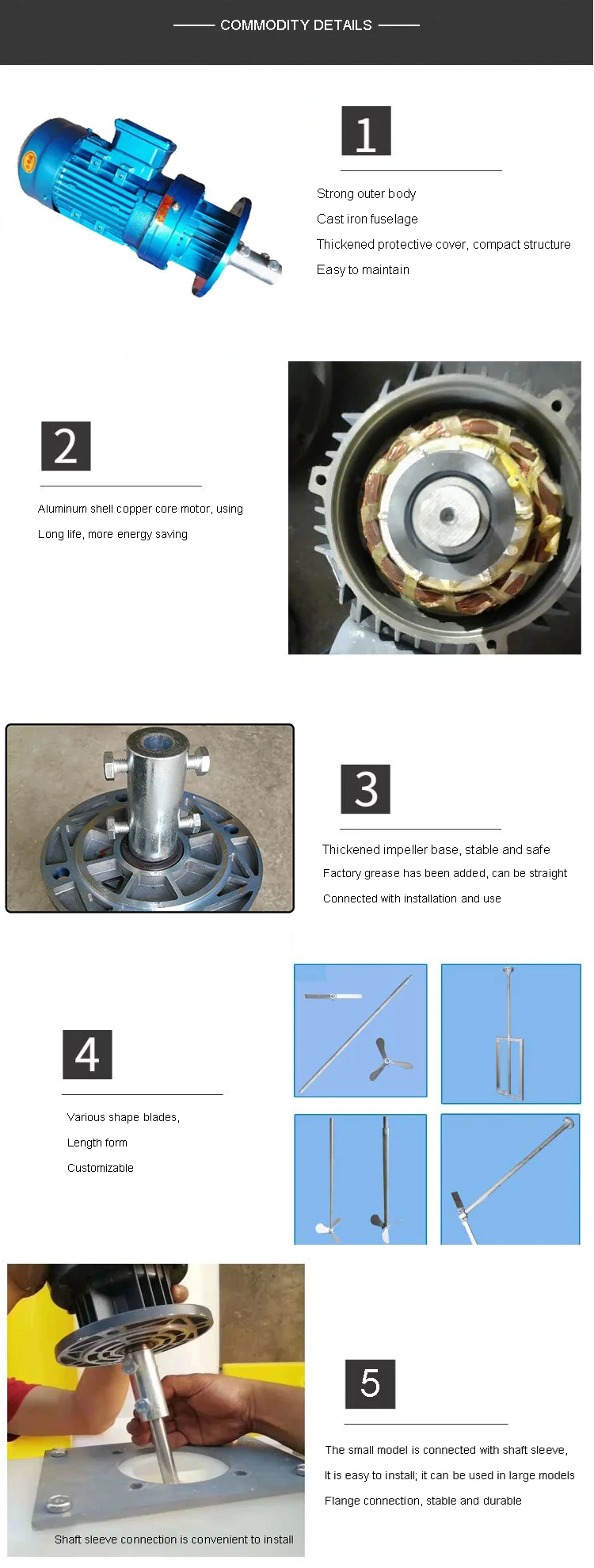 COMMODITY DETAILS

1

Strong outer body

Cast iron fuselage

Thickened protective cover, compact structure

Easy to maintain

2

Aluminum shell copper core motor, using

Long life, more energy saving

3

Thickened impeller base, stable and safe

Factory grease has been added, can be straight

Connected with installation and use

4

Various shape blades,

Length form

Customizable

5

The small model is connected with shaft sleeve,

It is easy to install; it can be used in large models

Flange connection, stable and durable

Shaft sleeve connection is convenient to install