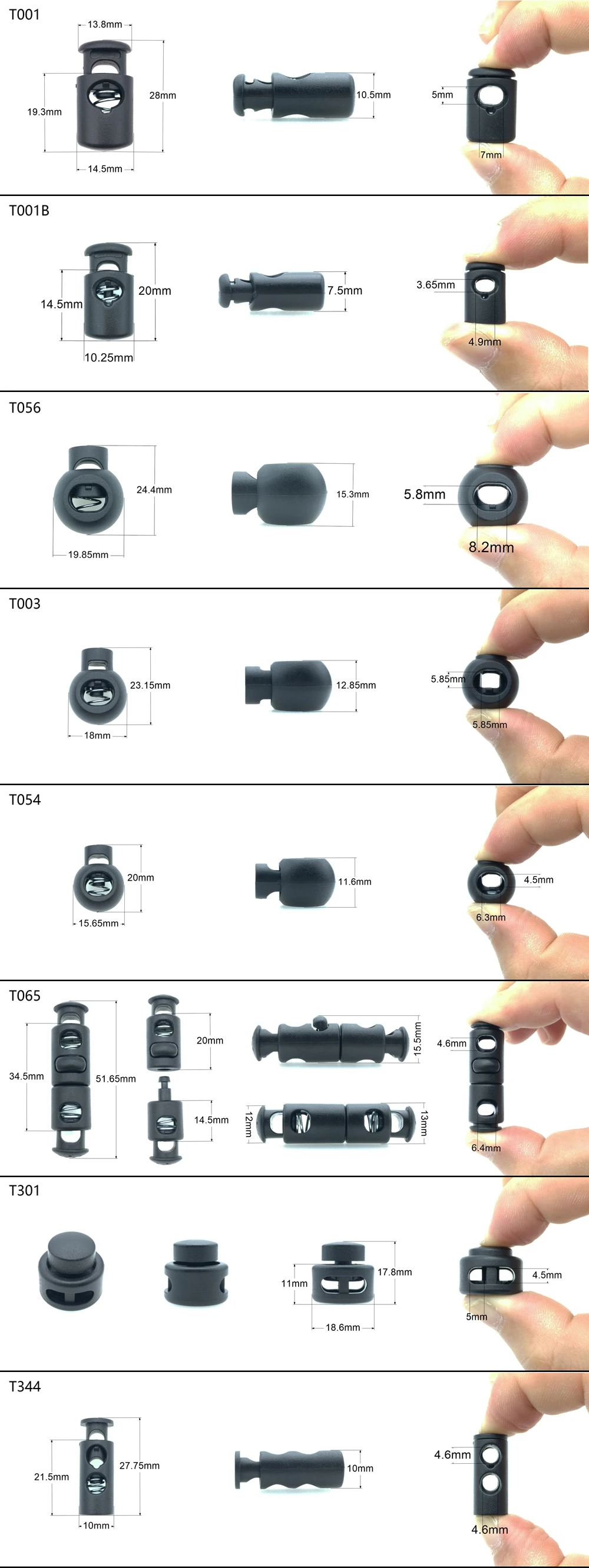 T001

13.8mm
19.3mm
28mm
14.5mm
10.5mm
5mm
7mm

T001B

14.5mm
20mm
10.25mm
7.5mm
3.65mm
4.9mm

T056

24.4mm
19.85mm
15.3mm
5.8mm
8.2mm

T003

23.15mm
18mm
12.85mm
5.85mm
5.85mm

T054

20mm
15.65mm
11.6mm
4.5mm
6.3mm

T065

34.5mm
51.65mm
20mm
14.5mm
15.5mm
12mm
13mm
4.6mm
6.4mm

T301

11mm
17.8mm
18.6mm
4.5mm
5mm

T344

21.5mm
27.75mm
10mm
10mm
4.6mm
4.6mm