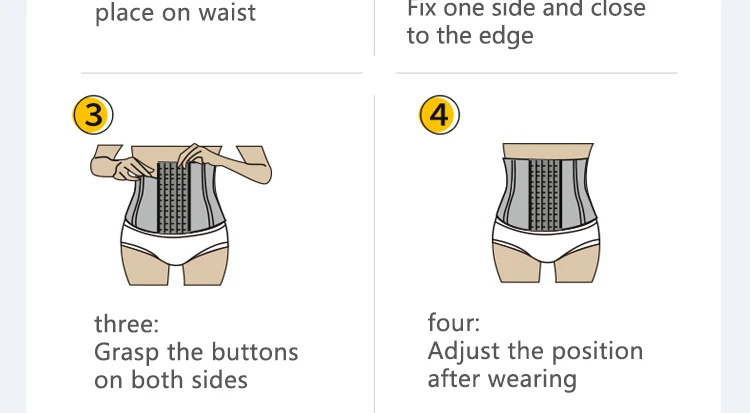 place on waist

Fix one side and close to the edge

3

three:
Grasp the buttons on both sides

4

four:
Adjust the position after wearing