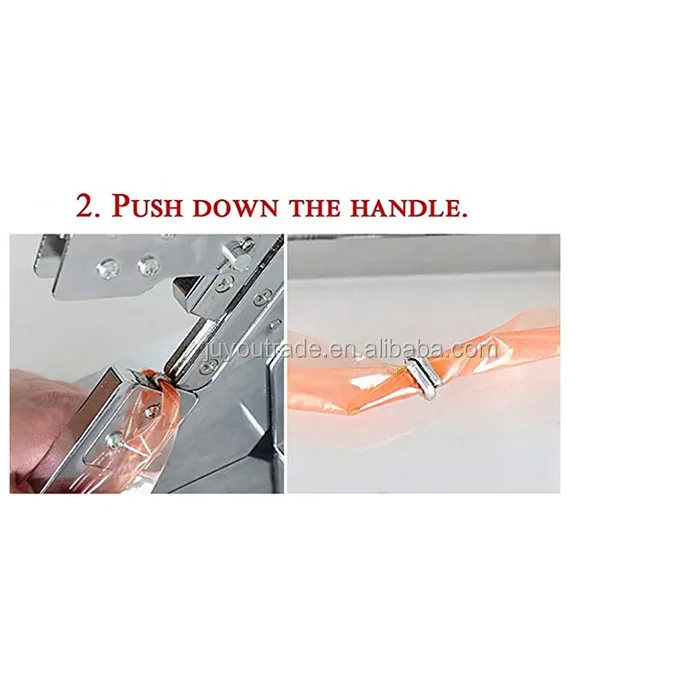 2. PUSH DOWN THE HANDLE.

juyoutrade.en.alibaba.com