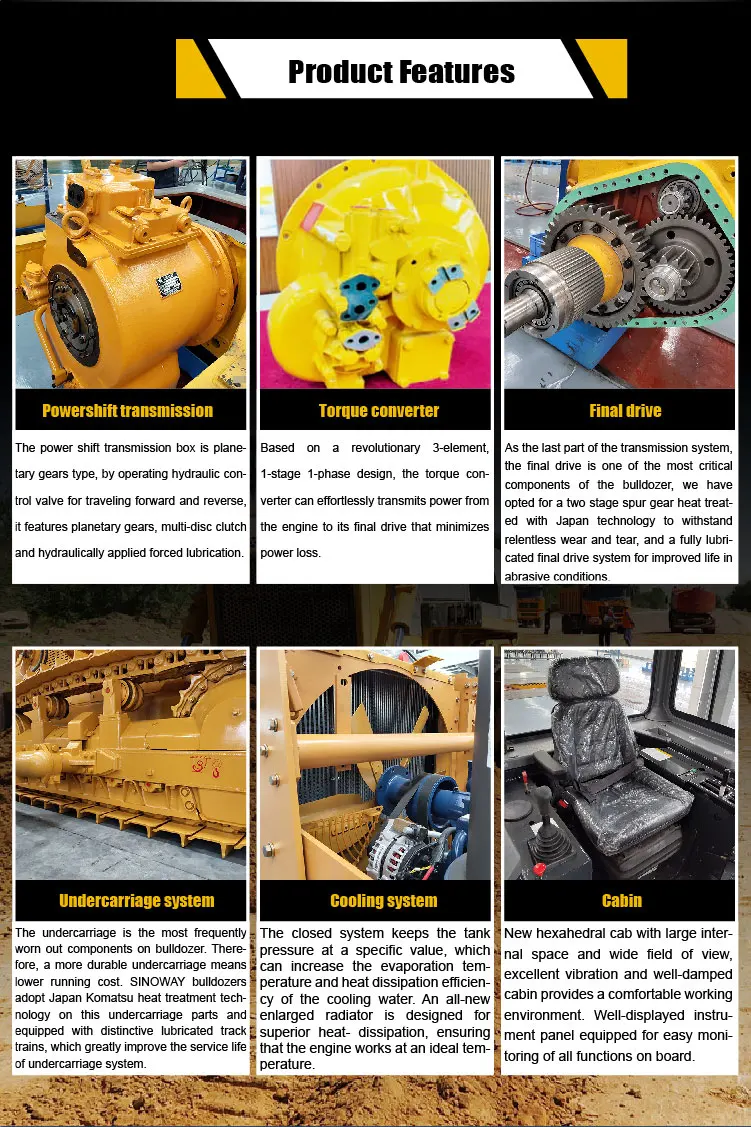 Product Features

Powershift transmission

The power shift transmission box is planetary gears type, by operating hydraulic control valve for traveling forward and reverse, it features planetary gears, multi-disc clutch and hydraulically applied forced lubrication.

Torque converter

Based on a revolutionary 3-element, 1-stage 1-phase design, the torque converter can effortlessly transmits power from the engine to its final drive that minimizes power loss.

Final drive

As the last part of the transmission system, the final drive is one of the most critical components of the bulldozer, we have opted for a two stage spur gear heat treated with Japan technology to withstand relentless wear and tear, and a fully lubricated final drive system for improved life in abrasive conditions.

Undercarriage system

The undercarriage is the most frequently worn out components on bulldozer. Therefore, a more durable undercarriage means lower running cost. SINOWAY bulldozers adopt Japan Komatsu heat treatment technology on this undercarriage parts and equipped with distinctive lubricated track trains, which greatly improve the service life of undercarriage system.

Cooling system

The closed system keeps the tank pressure at a specific value, which can increase the evaporation temperature and heat dissipation efficiency of the cooling water. An all-new enlarged radiator is designed for superior heat- dissipation, ensuring that the engine works at an ideal temperature.

Cabin

New hexahedral cab with large internal space and wide field of view, excellent vibration and well-damped cabin provides a comfortable working environment. Well-displayed instrument panel equipped for easy monitoring of all functions on board.