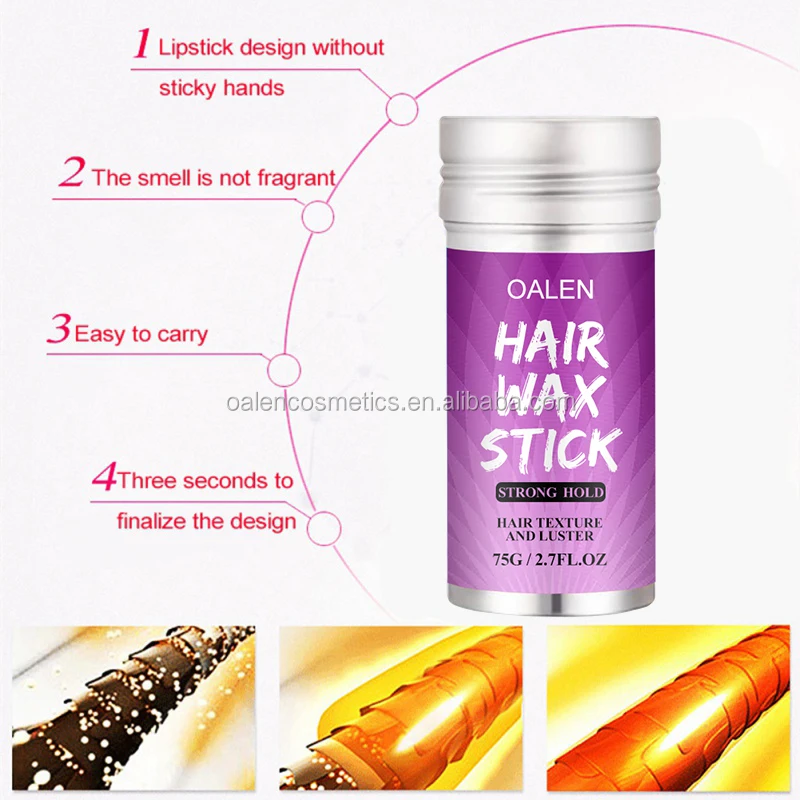 1 Lipstick design without sticky hands

2 The smell is not fragrant

3 Easy to carry

4 Three seconds to finalize the design

OALEN
HAIR WAX STICK
STRONG HOLD
HAIR TEXTURE AND LUSTER
75G / 2.7FL.OZ

oalencosmetics.en.alibaba.com