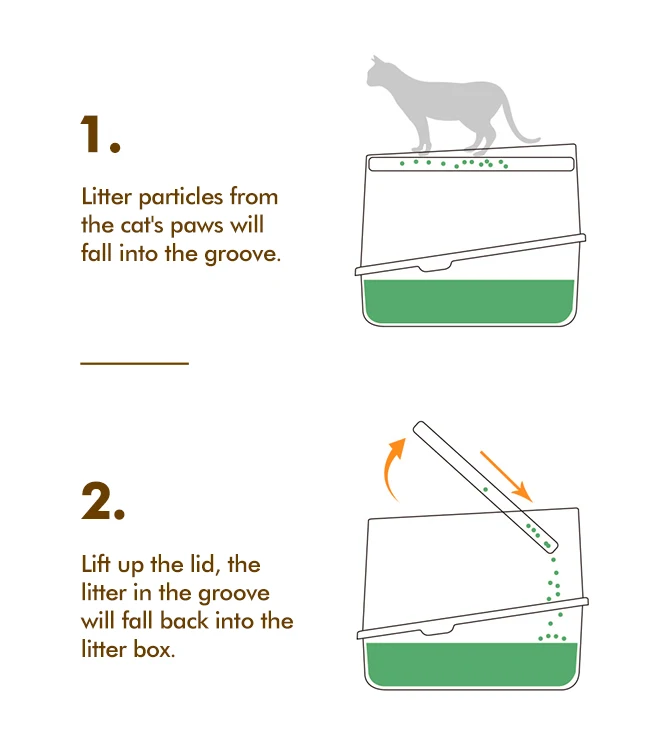 1.

Litter particles from the cat's paws will fall into the groove.

2.

Lift up the lid, the litter in the groove will fall back into the litter box.