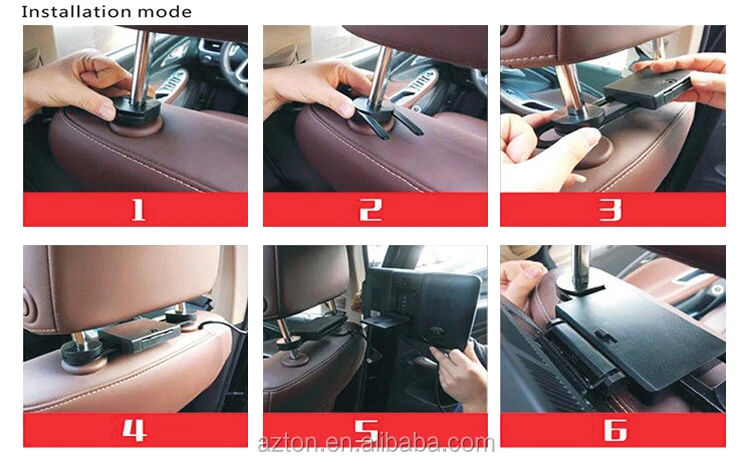 Installation mode

1

2

3

4

5

6

azton.en.alibaba.com