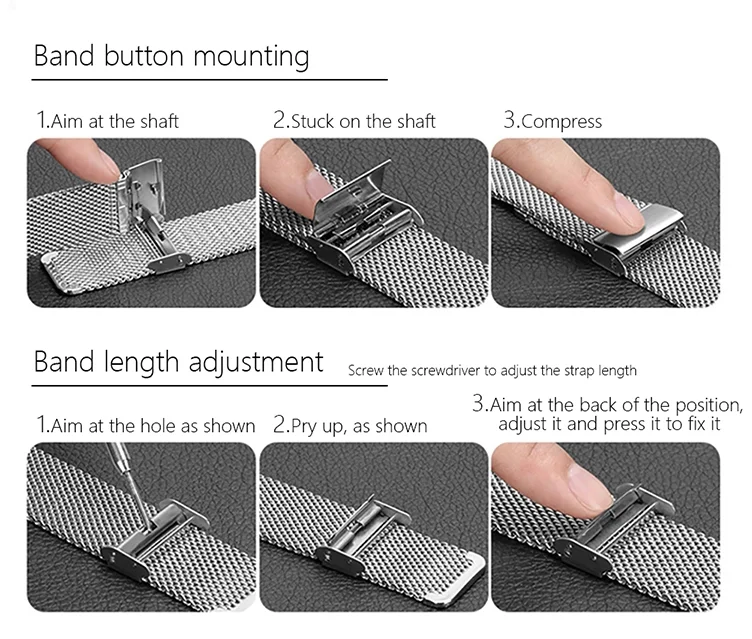 Band button mounting

1.Aim at the shaft

2.Stuck on the shaft

3.Compress

Band length adjustment

Screw the screwdriver to adjust the strap length

1.Aim at the hole as shown

2.Pry up, as shown

3.Aim at the back of the position, adjust it and press it to fix it