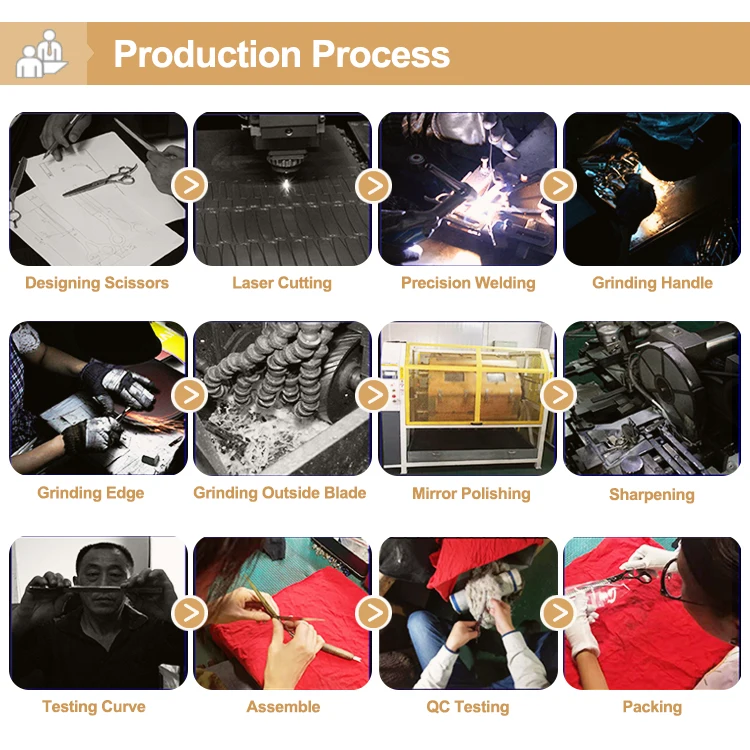 Production Process

Designing Scissors

Laser Cutting

Precision Welding

Grinding Handle

Grinding Edge

Grinding Outside Blade

Mirror Polishing

Sharpening

Testing Curve

Assemble

QC Testing

Packing