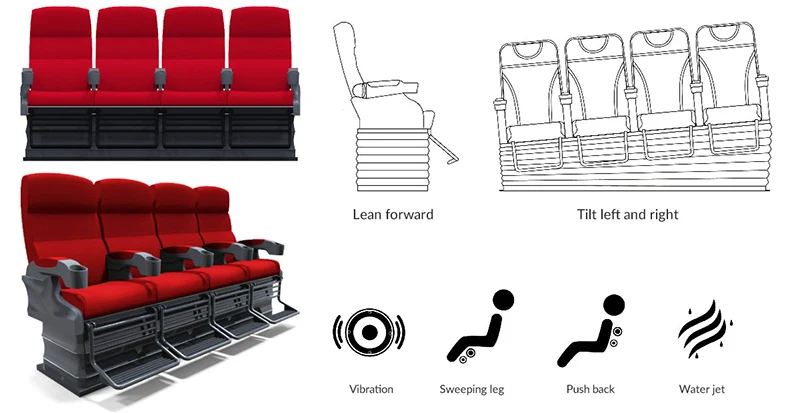 Lean forward

Tilt left and right

Vibration

Sweeping leg

Push back

Water jet