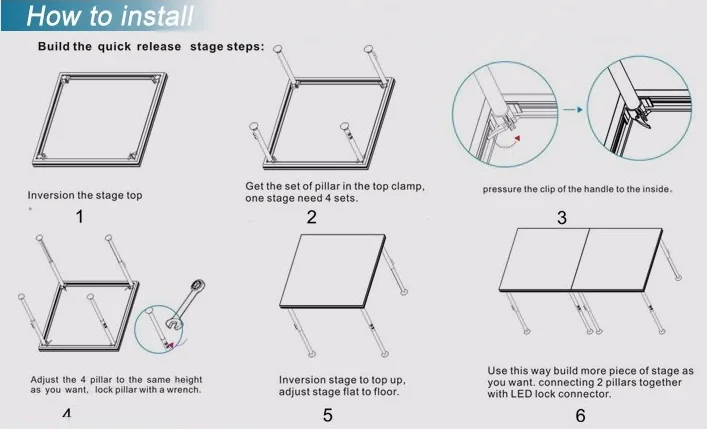 How to install

Build the quick release stage steps:

Inversion the stage top

1

Get the set of pillar in the top clamp, one stage need 4 sets.

2

pressure the clip of the handle to the inside.

3

Adjust the 4 pillar to the same height as you want, lock pillar with a wrench.

4

Inversion stage to top up, adjust stage flat to floor.

5

Use this way build more piece of stage as you want. connecting 2 pillars together with LED lock connector.

6