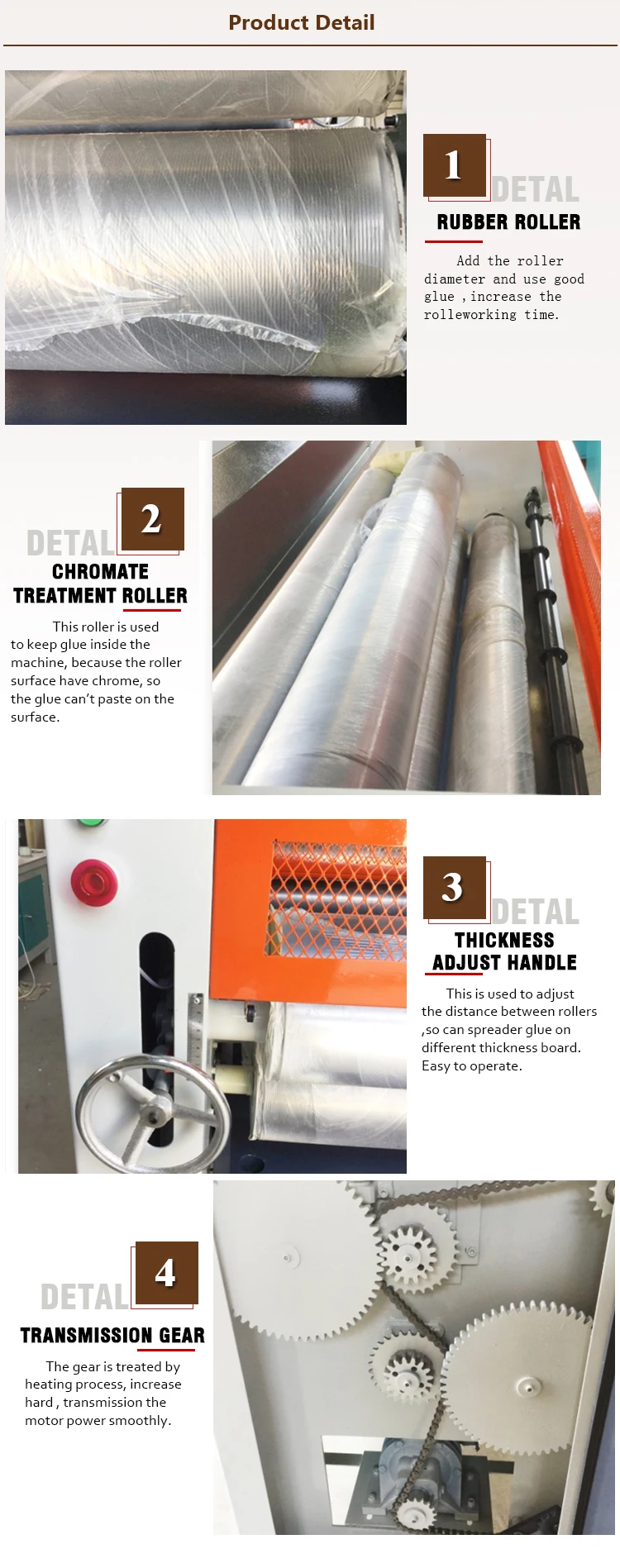 Product Detail

1
DETAL
RUBBER ROLLER

Add the roller diameter and use good glue , increase the rolleworking time.

2
DETAL
CHROMATE TREATMENT ROLLER

This roller is used to keep glue inside the machine, because the roller surface have chrome, so the glue can't paste on the surface.

3
DETAL
THICKNESS ADJUST HANDLE

This is used to adjust the distance between rollers ,so can spreader glue on different thickness board. Easy to operate.

4
DETAL
TRANSMISSION GEAR

The gear is treated by heating process, increase hard , transmission the motor power smoothly.