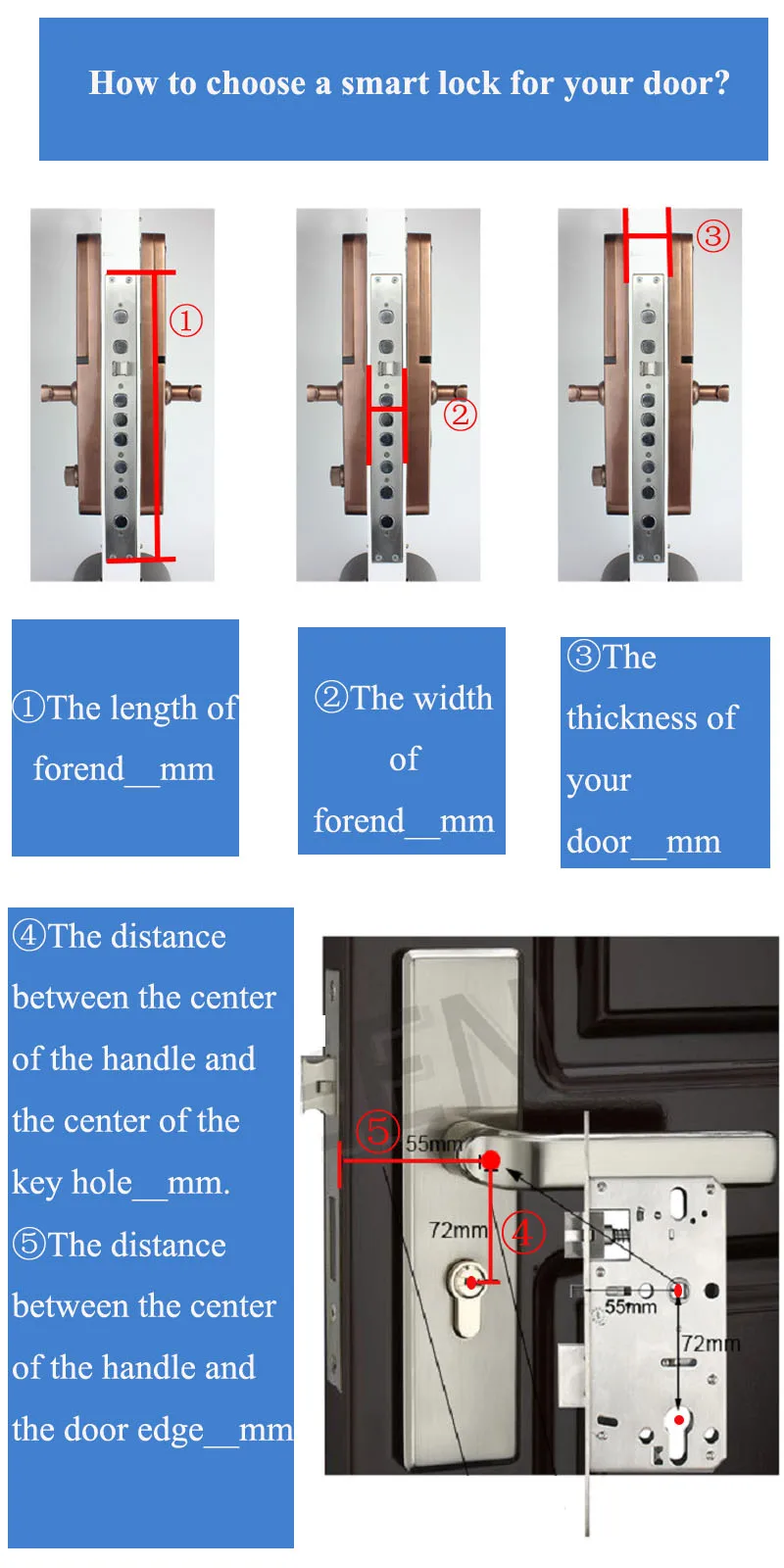 How to choose a smart lock for your door?

①

②

③

①The length of forend__mm

②The width of forend__mm

③The thickness of your door__mm

④The distance between the center of the handle and the center of the key hole__mm.
⑤The distance between the center of the handle and the door edge__mm

⑤ 55mm

72mm ④

55mm

72mm