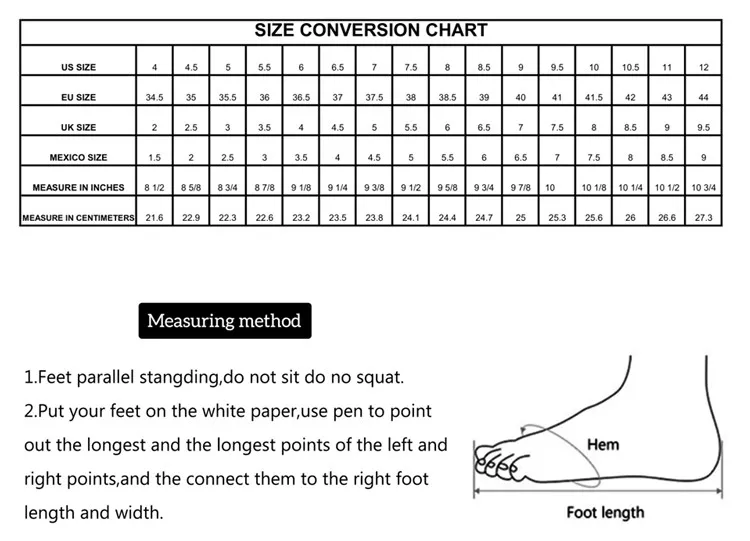 SIZE CONVERSION CHART

| US SIZE | 4 | 4.5 | 5 | 5.5 | 6 | 6.5 | 7 | 7.5 | 8 | 8.5 | 9 | 9.5 | 10 | 10.5 | 11 | 12 |
|---|---|---|---|---|---|---|---|---|---|---|---|---|---|---|---|---|
| EU SIZE | 34.5 | 35 | 35.5 | 36 | 36.5 | 37 | 37.5 | 38 | 38.5 | 39 | 40 | 41 | 41.5 | 42 | 43 | 44 |
| UK SIZE | 2 | 2.5 | 3 | 3.5 | 4 | 4.5 | 5 | 5.5 | 6 | 6.5 | 7 | 7.5 | 8 | 8.5 | 9 | 9.5 |
| MEXICO SIZE | 1.5 | 2 | 2.5 | 3 | 3.5 | 4 | 4.5 | 5 | 5.5 | 6 | 6.5 | 7 | 7.5 | 8 | 8.5 | 9 |
| MEASURE IN INCHES | 8 1/2 | 8 5/8 | 8 3/4 | 8 7/8 | 9 1/8 | 9 1/4 | 9 3/8 | 9 1/2 | 9 5/8 | 9 3/4 | 9 7/8 | 10 | 10 1/8 | 10 1/4 | 10 1/2 | 10 3/4 |
| MEASURE IN CENTIMETERS | 21.6 | 22.9 | 22.3 | 22.6 | 23.2 | 23.5 | 23.8 | 24.1 | 24.4 | 24.7 | 25 | 25.3 | 25.6 | 26 | 26.6 | 27.3 |

Measuring method

1.Feet parallel stangding,do not sit do no squat.
2.Put your feet on the white paper,use pen to point out the longest and the longest points of the left and right points,and the connect them to the right foot length and width.

Hem

Foot length