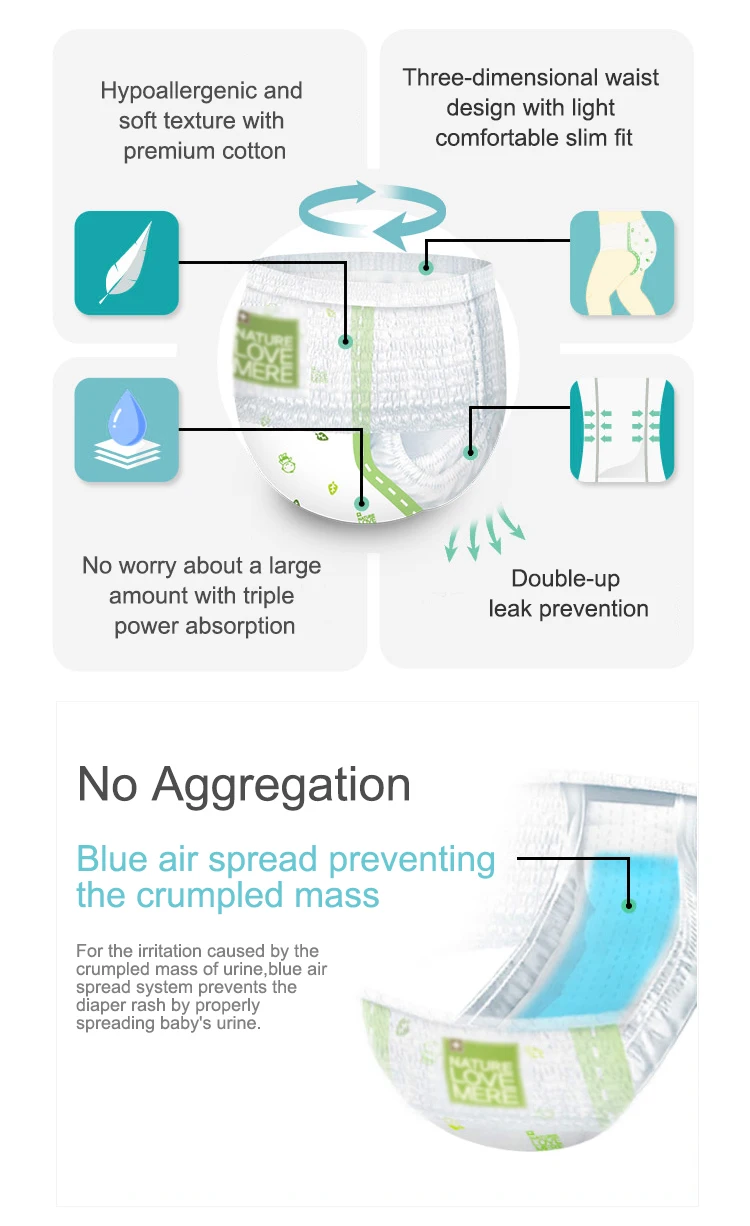 Hypoallergenic and soft texture with premium cotton

Three-dimensional waist design with light comfortable slim fit

NATURE LOVE MERE

No worry about a large amount with triple power absorption

Double-up leak prevention

No Aggregation

Blue air spread preventing the crumpled mass

For the irritation caused by the crumpled mass of urine,blue air spread system prevents the diaper rash by properly spreading baby's urine.

NATURE LOVE MERE