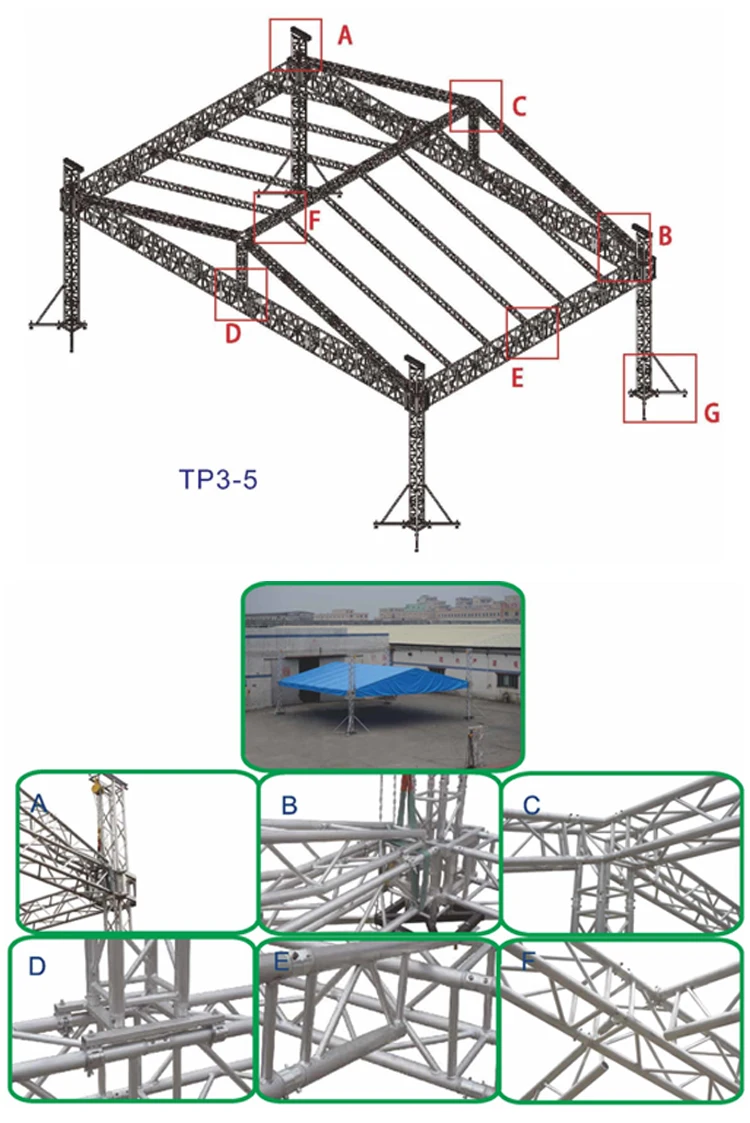 A
C
F
B
D
E
G
TP3-5
A
B
C
D
E
F