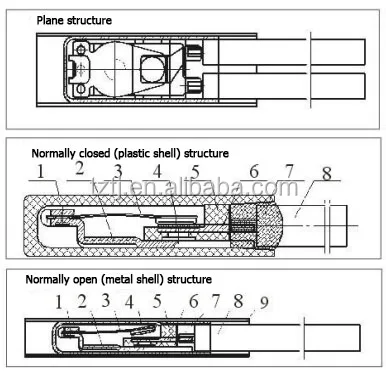 Plane structure

Normally closed (plastic shell) structure

1 2 3 4 5 6 7 8

tzfj.en.alibaba.com

Normally open (metal shell) structure

1 2 3 4 5 6 7 8 9