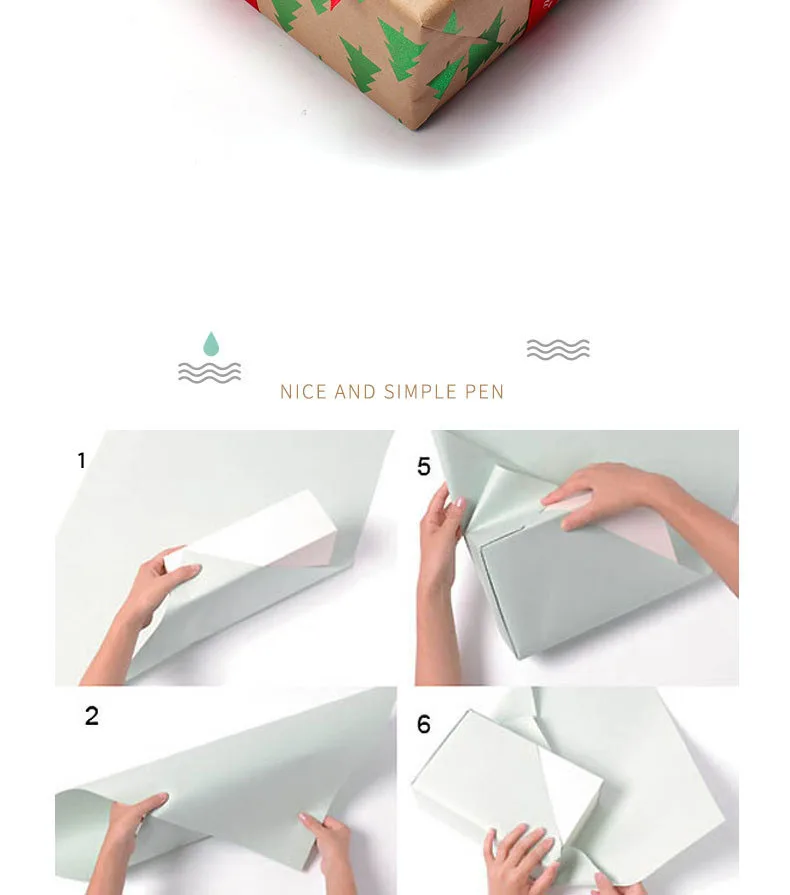 NICE AND SIMPLE PEN

1

5

2

6