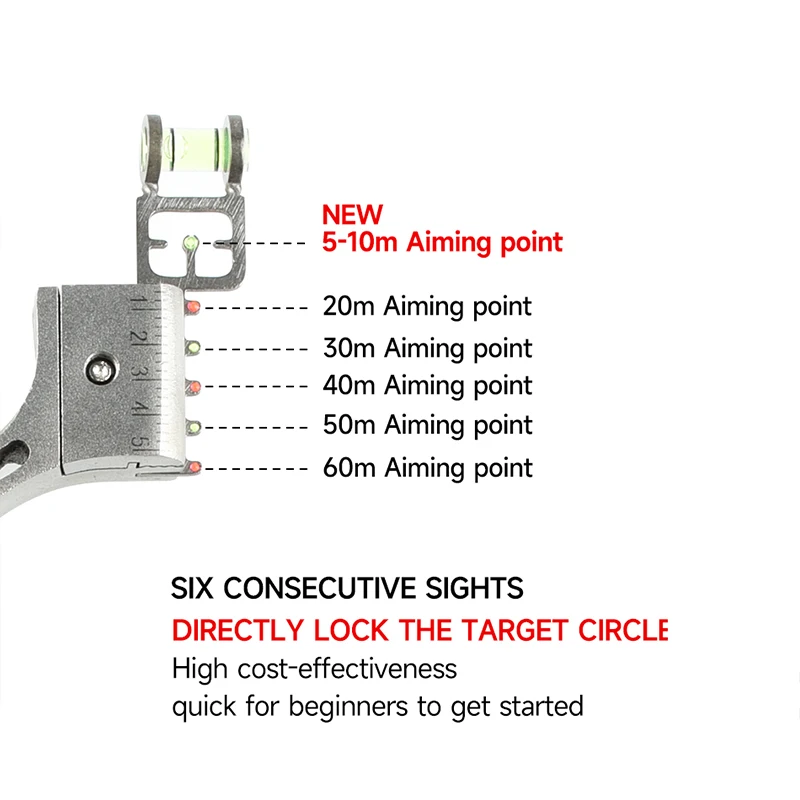 NEW
5-10m Aiming point

1 2 3 4 5

20m Aiming point
30m Aiming point
40m Aiming point
50m Aiming point
60m Aiming point

SIX CONSECUTIVE SIGHTS
DIRECTLY LOCK THE TARGET CIRCLE
High cost-effectiveness
quick for beginners to get started