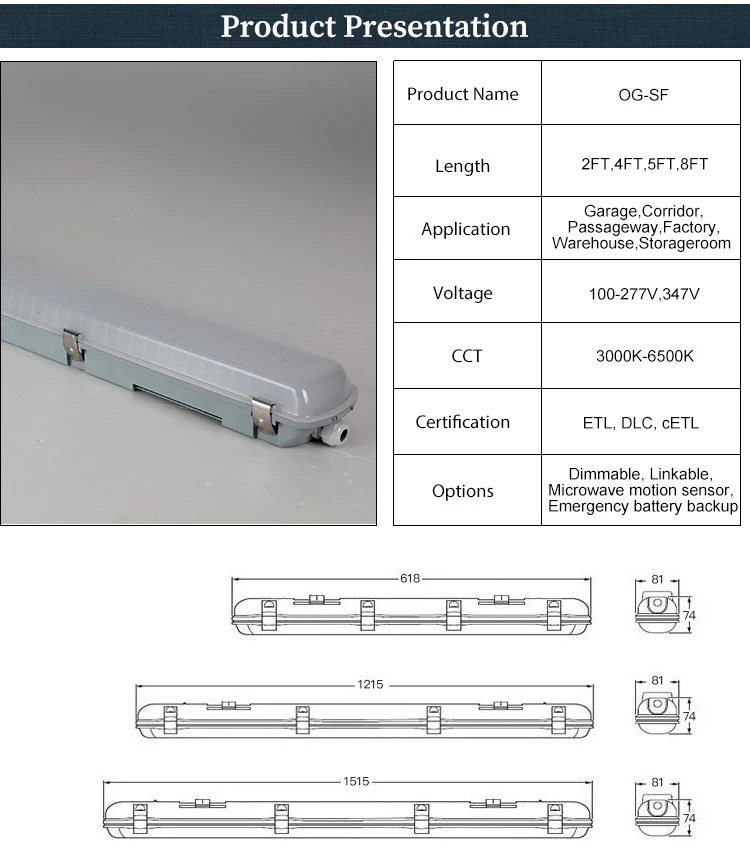 Product Presentation

| Product Name | OG-SF |
|---|---|
| Length | 2FT,4FT,5FT,8FT |
| Application | Garage,Corridor, Passageway,Factory, Warehouse,Storageroom |
| Voltage | 100-277V,347V |
| CCT | 3000K-6500K |
| Certification | ETL, DLC, cETL |
| Options | Dimmable, Linkable, Microwave motion sensor, Emergency battery backup |

618

81

74

1215

81

74

1515

81

74