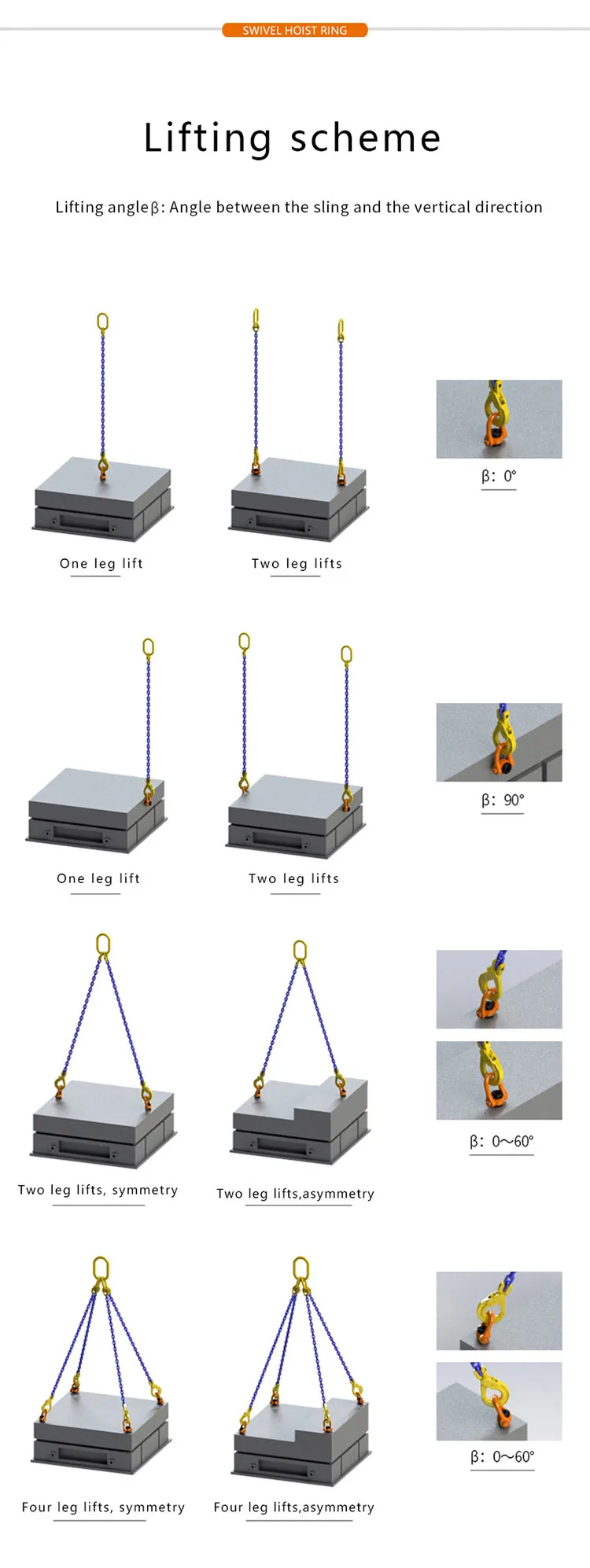 SWIVEL HOIST RING

Lifting scheme

Lifting angleβ: Angle between the sling and the vertical direction

One leg lift

Two leg lifts

β: 0°

One leg lift

Two leg lifts

β: 90°

Two leg lifts, symmetry

Two leg lifts,asymmetry

β: 0~60°

Four leg lifts, symmetry

Four leg lifts,asymmetry

β: 0~60°