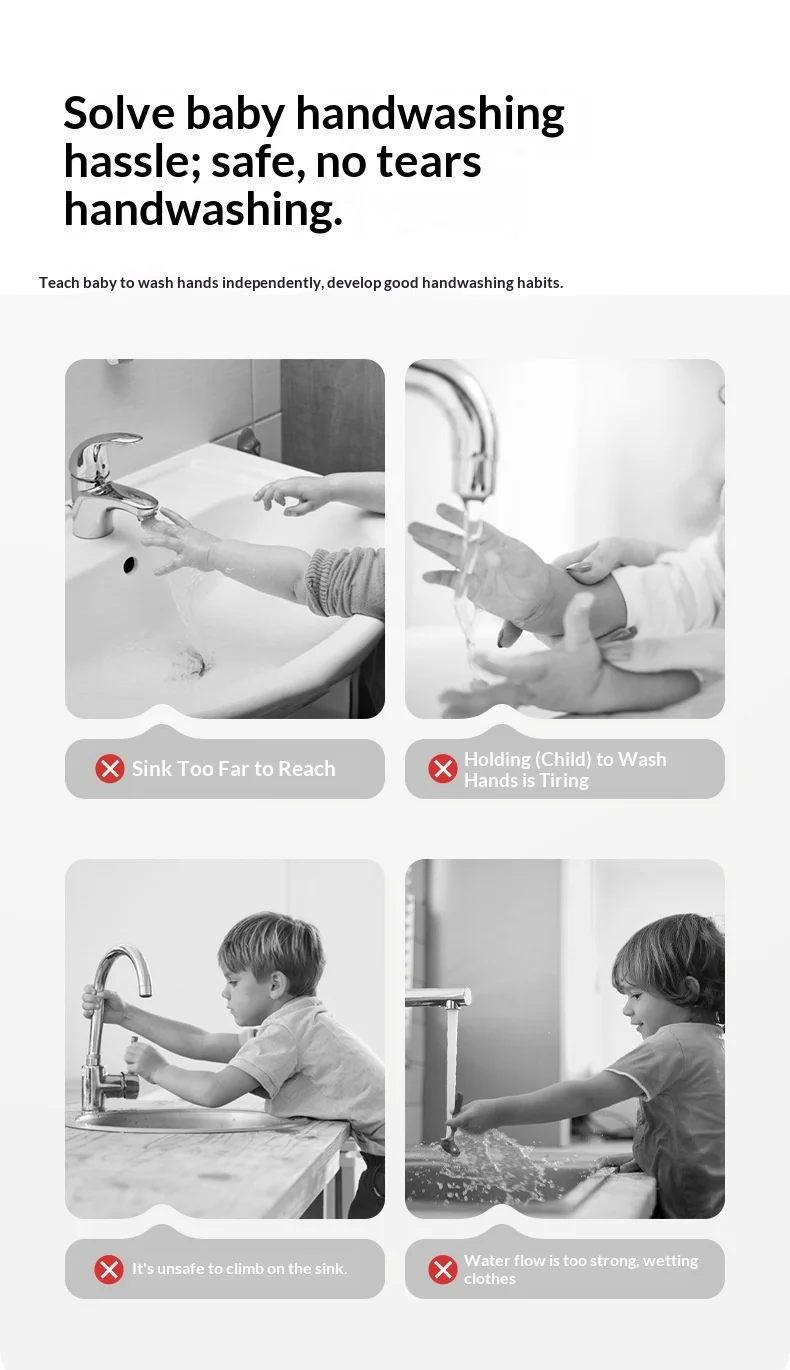 Solve baby handwashing hassle; safe, no tears handwashing.

Teach baby to wash hands independently, develop good handwashing habits.

Sink Too Far to Reach

Holding (Child) to Wash Hands is Tiring

It's unsafe to climb on the sink.

Water flow is too strong, wetting clothes