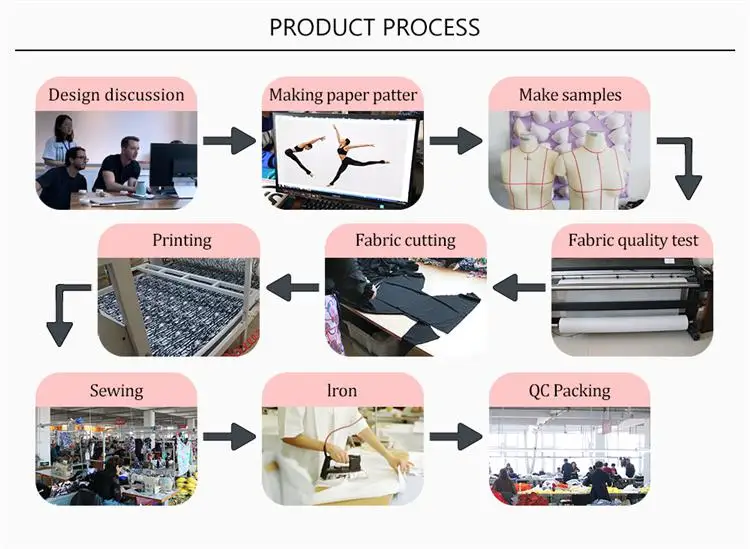 PRODUCT PROCESS

Design discussion

Making paper patter

Make samples

Fabric quality test

Fabric cutting

Printing

Sewing

Iron

QC Packing