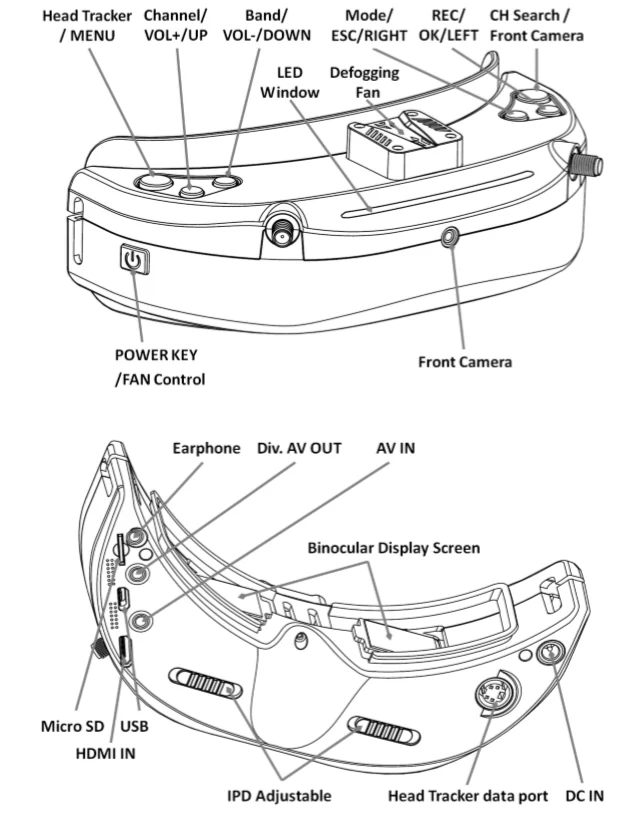 Head Tracker / MENU
Channel/ VOL+/UP
Band/ VOL-/DOWN
Mode/ ESC/RIGHT
REC/ OK/LEFT
CH Search / Front Camera
LED Window
Defogging Fan
POWER KEY /FAN Control
Front Camera

Earphone
Div. AV OUT
AV IN
Binocular Display Screen
Micro SD
USB
HDMI IN
IPD Adjustable
Head Tracker data port
DC IN