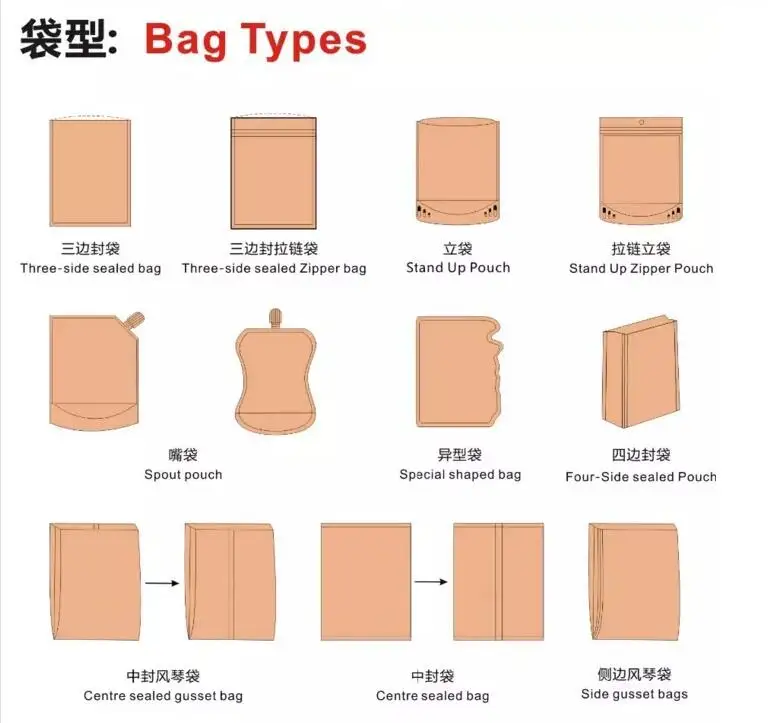 袋型: Bag Types

三边封袋
Three-side sealed bag

三边封拉链袋
Three-side sealed Zipper bag

立袋
Stand Up Pouch

拉链立袋
Stand Up Zipper Pouch

嘴袋
Spout pouch

异型袋
Special shaped bag

四边封袋
Four-Side sealed Pouch

中封风琴袋
Centre sealed gusset bag

中封袋
Centre sealed bag

侧边风琴袋
Side gusset bags