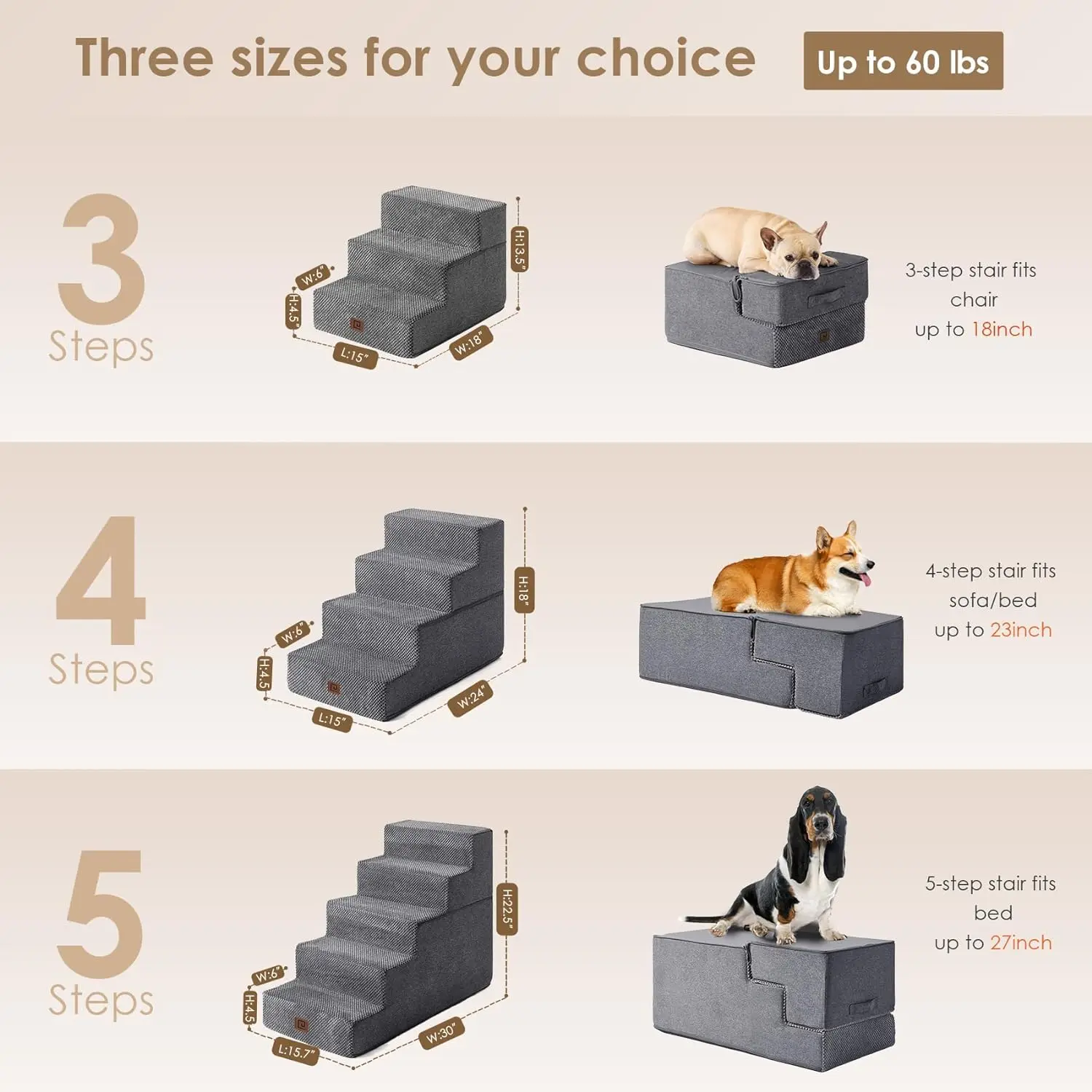 Three sizes for your choice

Up to 60 lbs

3
Steps

W:6"
H:4.5"
L:15"
W:18"
H:13.5"

3-step stair fits chair up to 18inch

4
Steps

W:6"
H:4.5
L:15"
W:24"
H:18"

4-step stair fits sofa/bed up to 23inch

5
Steps

W:6"
H:4.5
L:15.7"
W:30"
H:22.5"

5-step stair fits bed up to 27inch