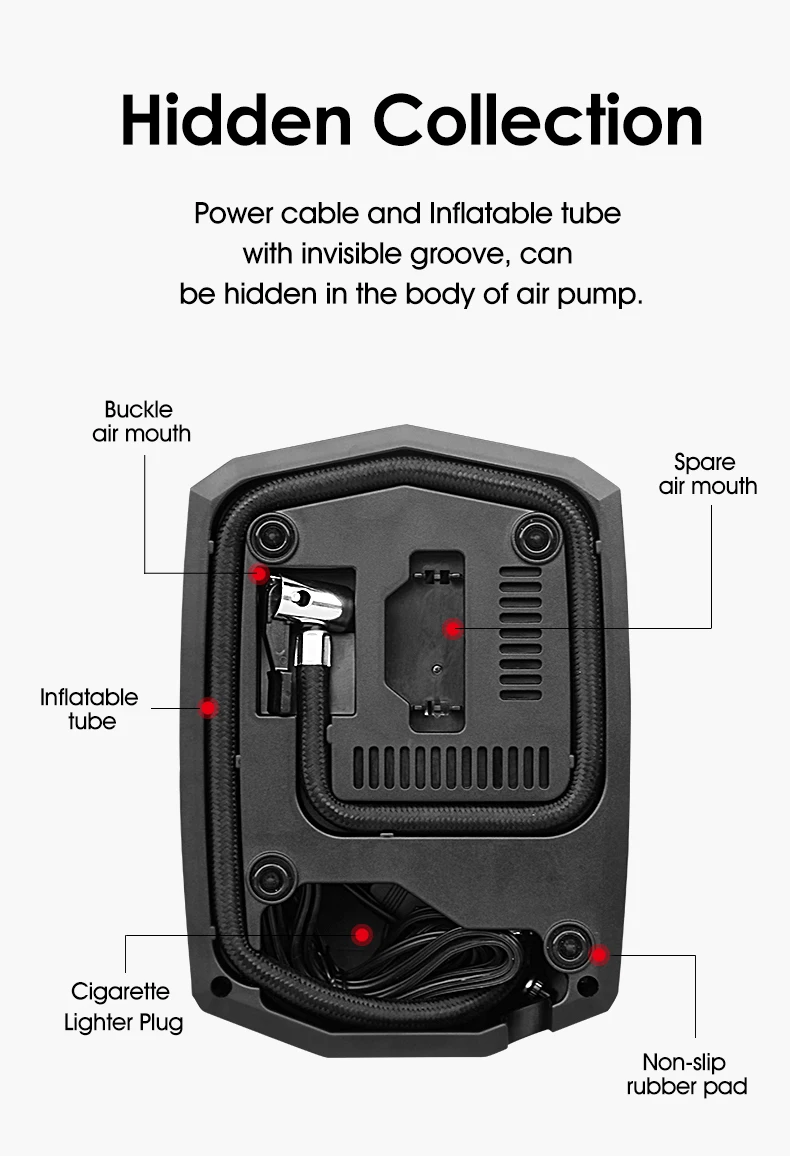 Hidden Collection

Power cable and Inflatable tube with invisible groove, can be hidden in the body of air pump.

Buckle air mouth

Spare air mouth

Inflatable tube

Cigarette Lighter Plug

Non-slip rubber pad