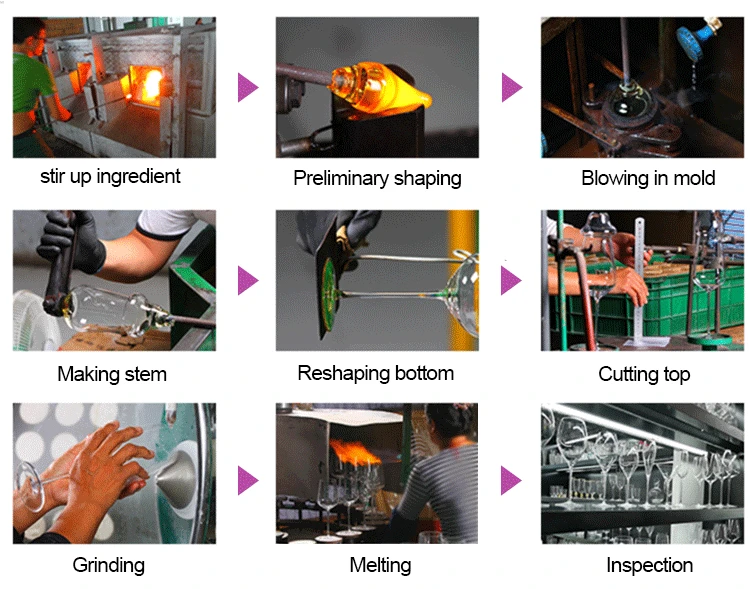 stir up ingredient

Preliminary shaping

Blowing in mold

Making stem

Reshaping bottom

Cutting top

Grinding

Melting

Inspection