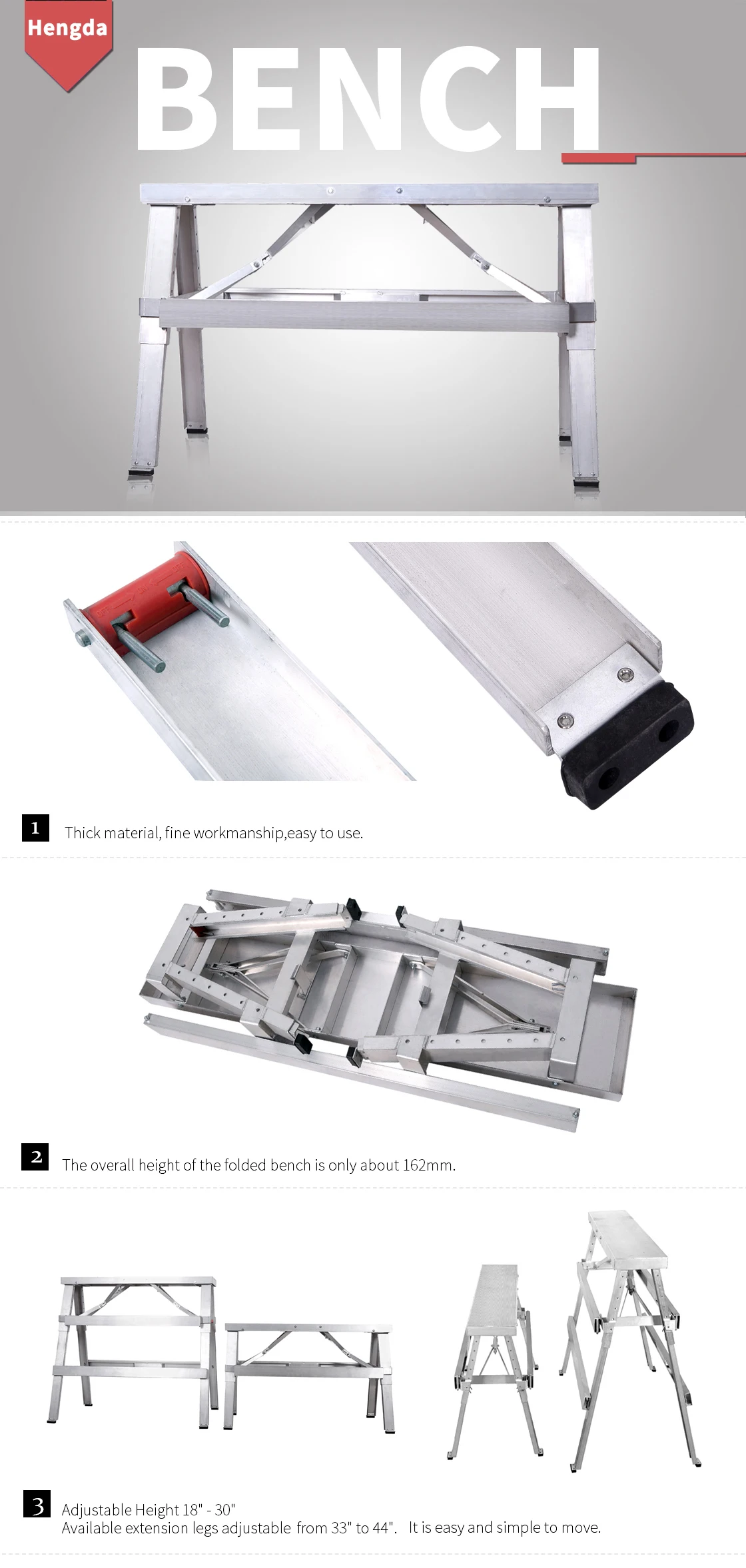 Hengda

BENCH

1 Thick material, fine workmanship,easy to use.

2 The overall height of the folded bench is only about 162mm.

3 Adjustable Height 18" - 30"
Available extension legs adjustable from 33" to 44". It is easy and simple to move.