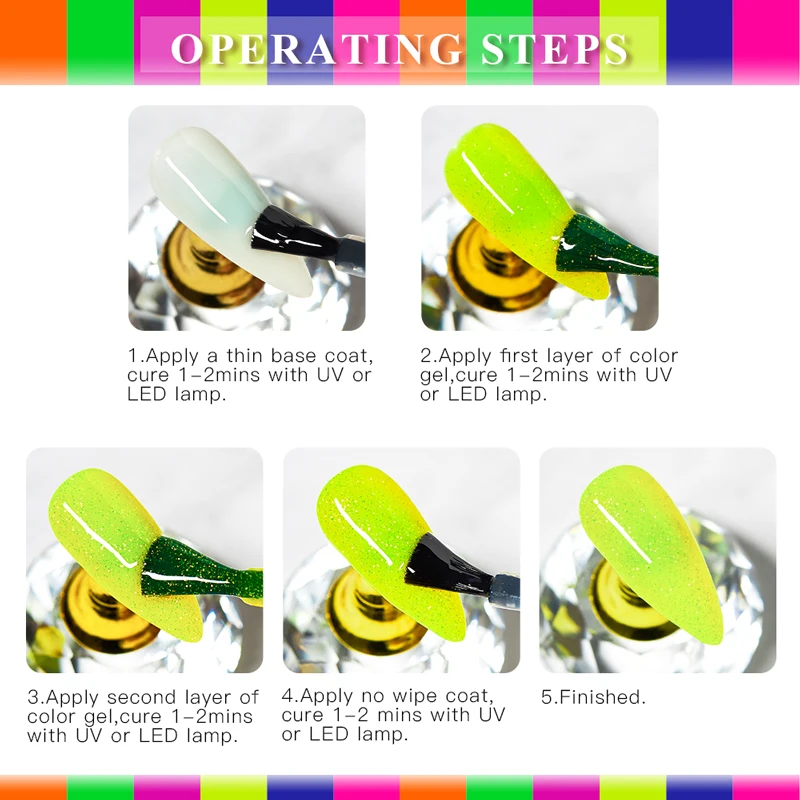 OPERATING STEPS

1.Apply a thin base coat, cure 1-2mins with UV or LED lamp.

2.Apply first layer of color gel,cure 1-2mins with UV or LED lamp.

3.Apply second layer of color gel,cure 1-2mins with UV or LED lamp.

4.Apply no wipe coat, cure 1-2 mins with UV or LED lamp.

5.Finished.