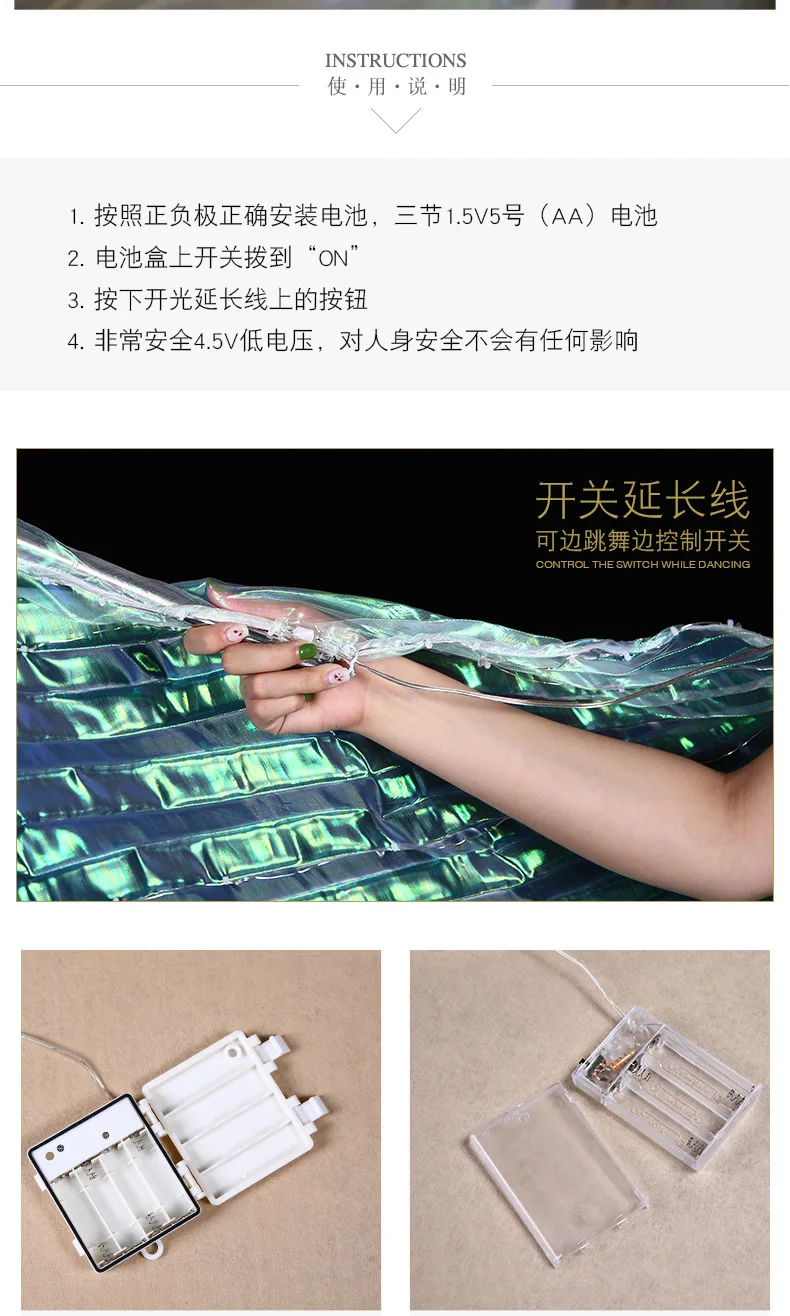 INSTRUCTIONS
使·用·说·明

1. 按照正负极正确安装电池，三节1.5V5号（AA）电池
2. 电池盒上开关拨到“ON”
3. 按下开光延长线上的按钮
4. 非常安全4.5V低电压，对人身安全不会有任何影响

开关延长线
可边跳舞边控制开关
CONTROL THE SWITCH WHILE DANCING