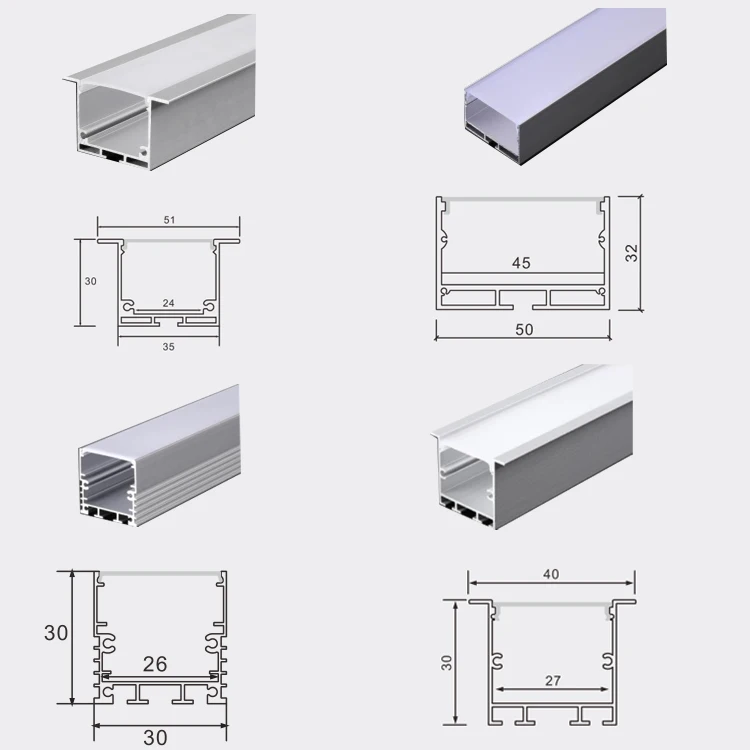 51
30
24
35

45
32
50

30
26
30

40
30
27