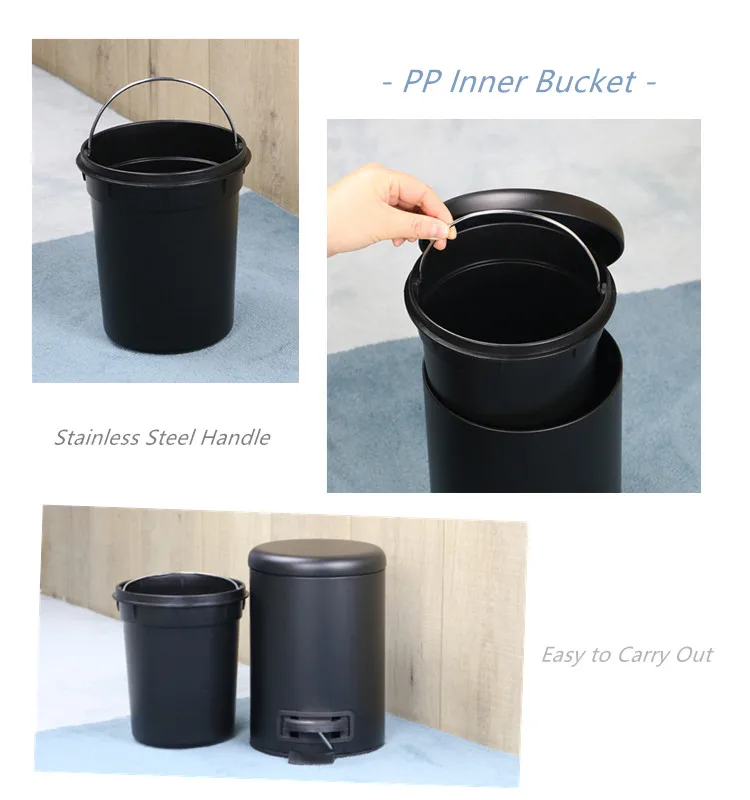 - PP Inner Bucket -

Stainless Steel Handle

Easy to Carry Out