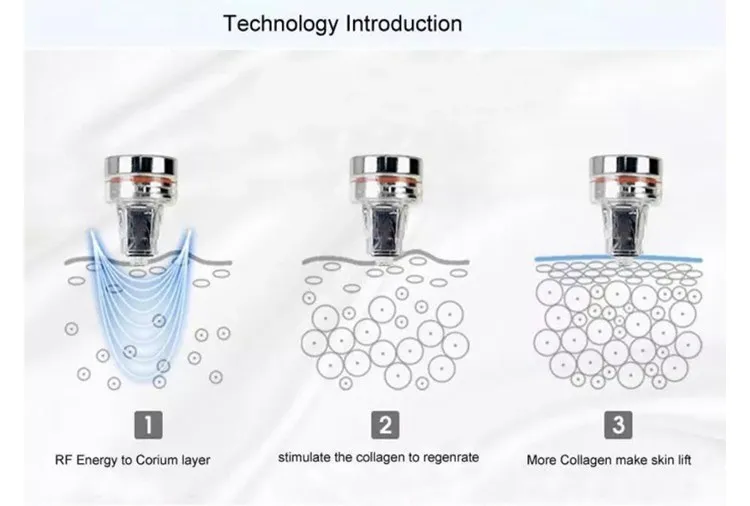 Technology Introduction

1

RF Energy to Corium layer

2

stimulate the collagen to regenrate

3

More Collagen make skin lift