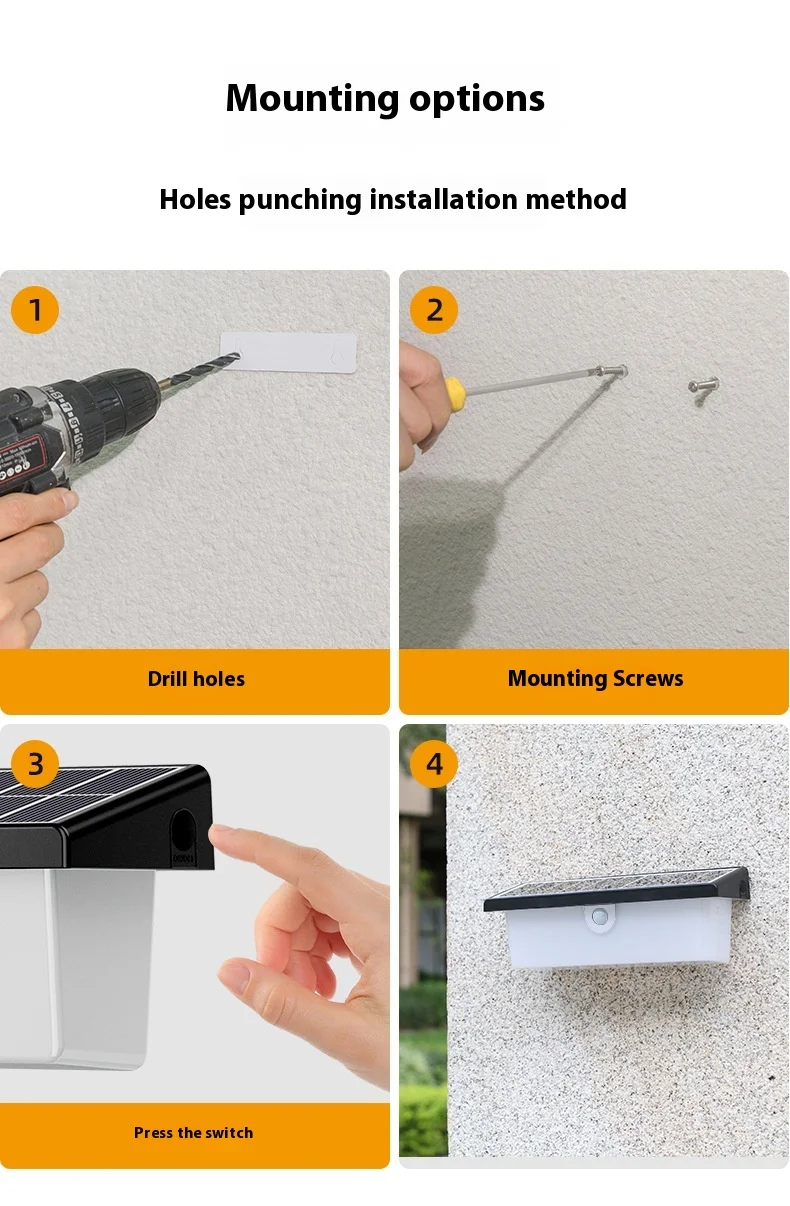 Mounting options

Holes punching installation method

1

Drill holes

2

Mounting Screws

3

Press the switch

4