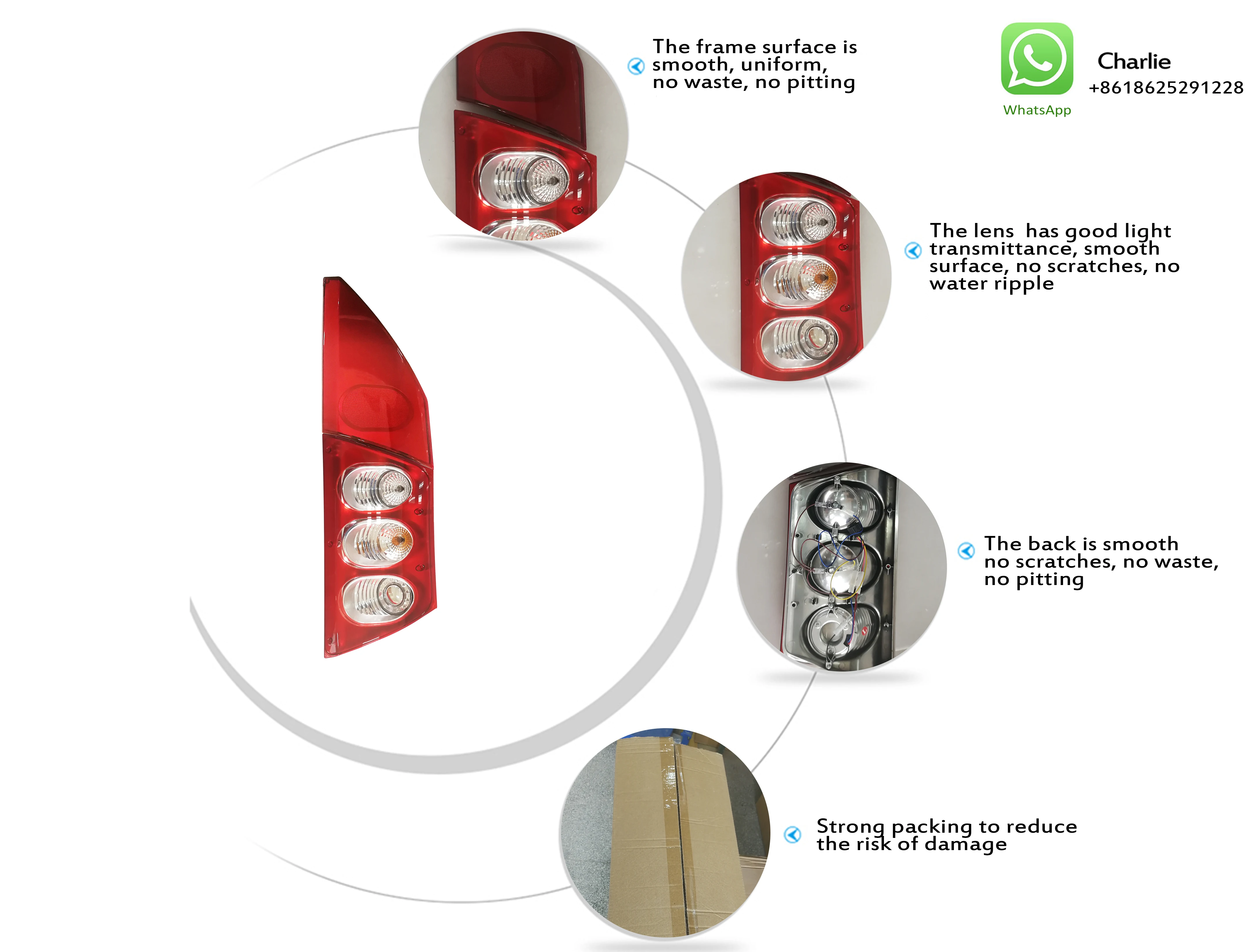 The frame surface is smooth, uniform, no waste, no pitting

WhatsApp

Charlie
+8618625291228

The lens  has good light transmittance, smooth surface, no scratches, no water ripple

The back is smooth no scratches, no waste, no pitting

Strong packing to reduce the risk of damage