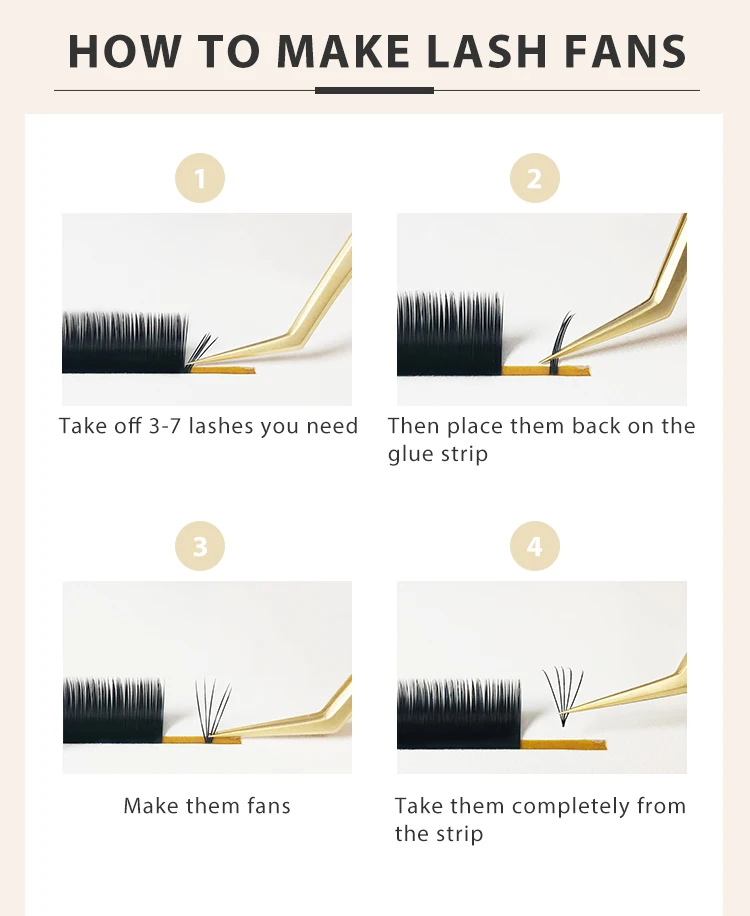 HOW TO MAKE LASH FANS

1

Take off 3-7 lashes you need

2

Then place them back on the glue strip

3

Make them fans

4

Take them completely from the strip