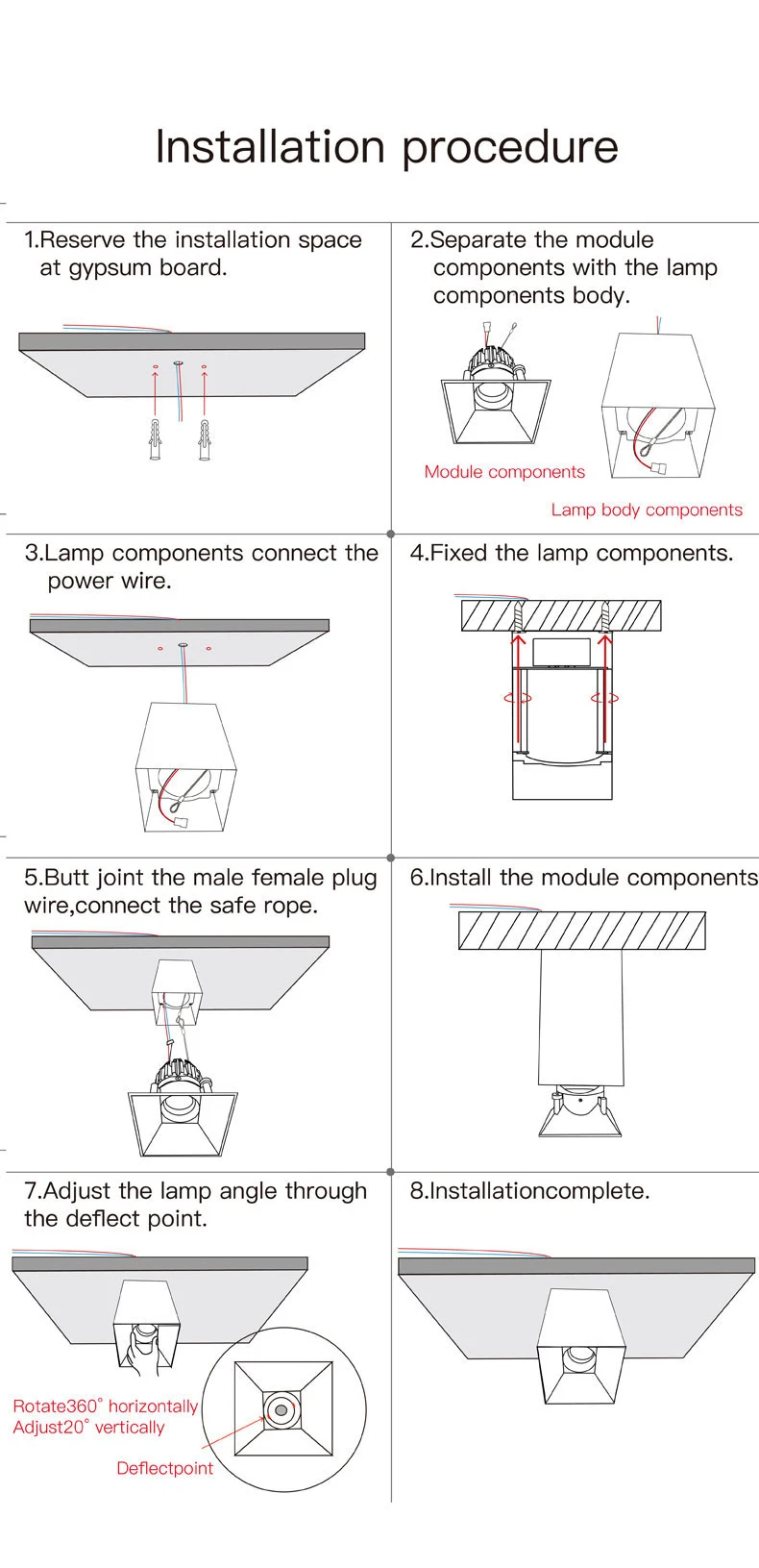 Installation procedure

1.Reserve the installation space at gypsum board.

2.Separate the module components with the lamp components body.

Module components

Lamp body components

3.Lamp components connect the power wire.

4.Fixed the lamp components.

5.Butt joint the male female plug wire,connect the safe rope.

6.Install the module components

7.Adjust the lamp angle through the deflect point.

Rotate360° horizontally
Adjust20° vertically

Deflectpoint

8.Installationcomplete.