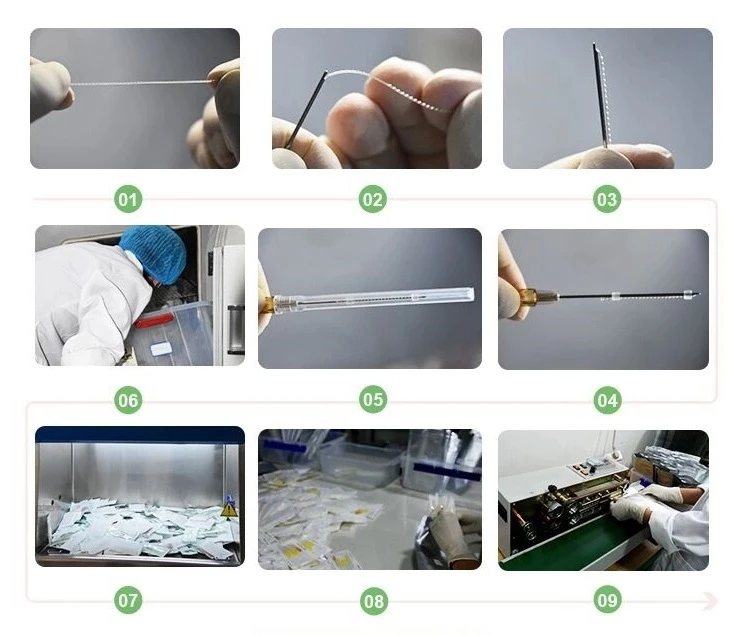 01
02
03
06
05
04
07
08
09