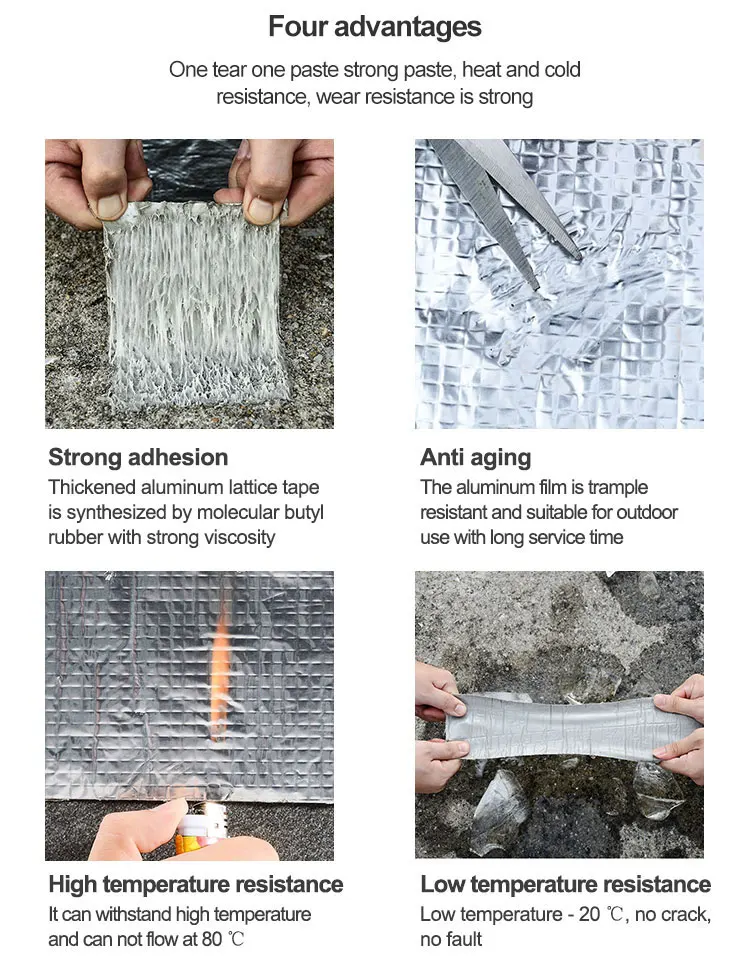 Four advantages

One tear one paste strong paste, heat and cold resistance, wear resistance is strong

Strong adhesion

Thickened aluminum lattice tape is synthesized by molecular butyl rubber with strong viscosity

Anti aging

The aluminum film is trample resistant and suitable for outdoor use with long service time

High temperature resistance

It can withstand high temperature and can not flow at 80 ℃

Low temperature resistance

Low temperature - 20 ℃, no crack, no fault