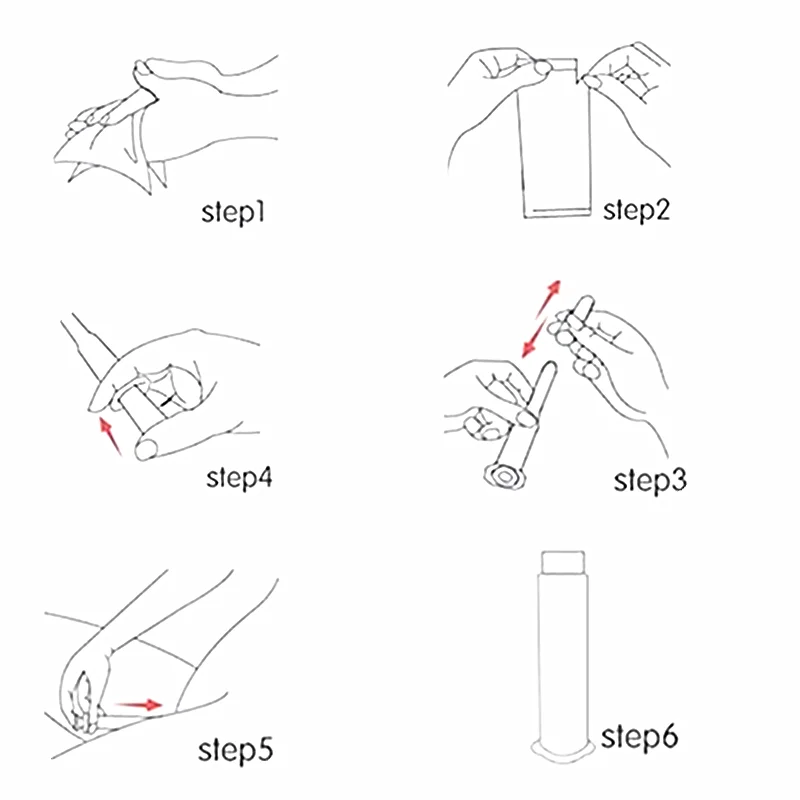 step1

step2

step4

step3

step5

step6