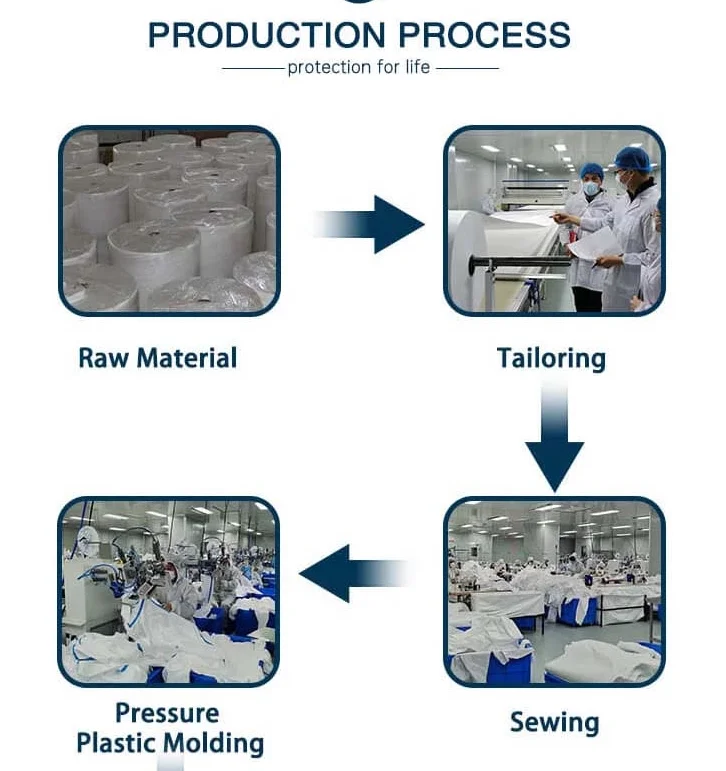 PRODUCTION PROCESS

protection for life

Raw Material

Tailoring

Sewing

Pressure Plastic Molding