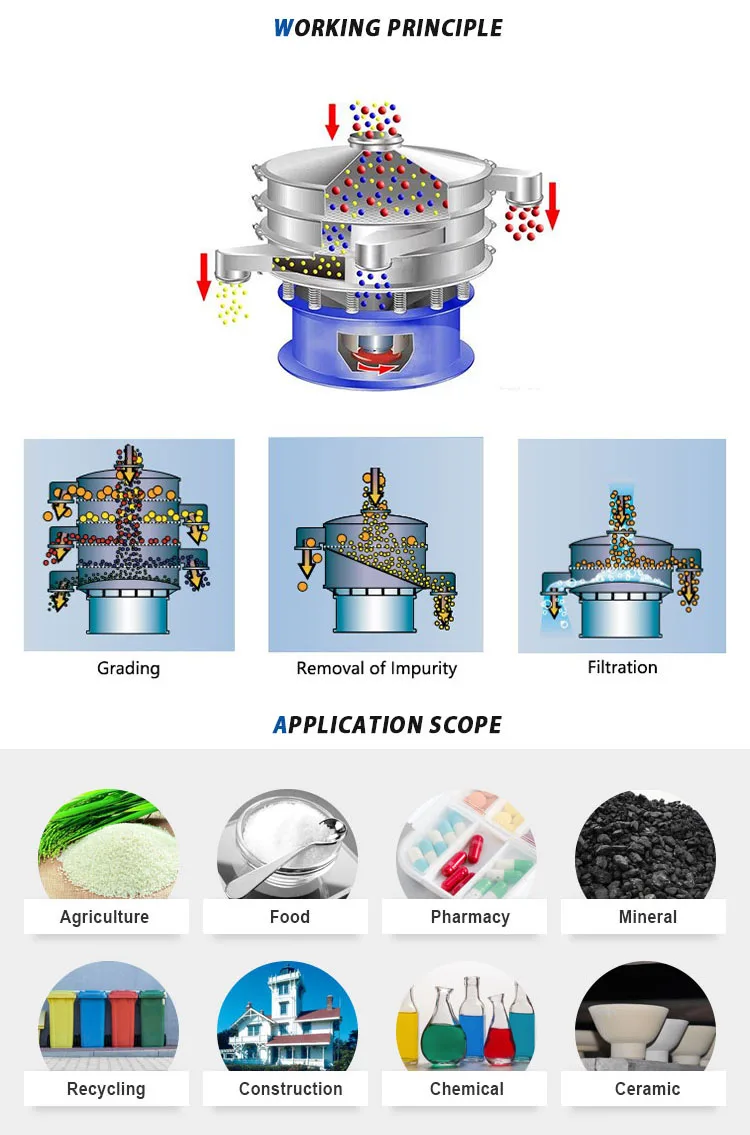 WORKING PRINCIPLE

Grading

Removal of Impurity

Filtration

APPLICATION SCOPE

Agriculture

Food

Pharmacy

Mineral

Recycling

Construction

Chemical

Ceramic