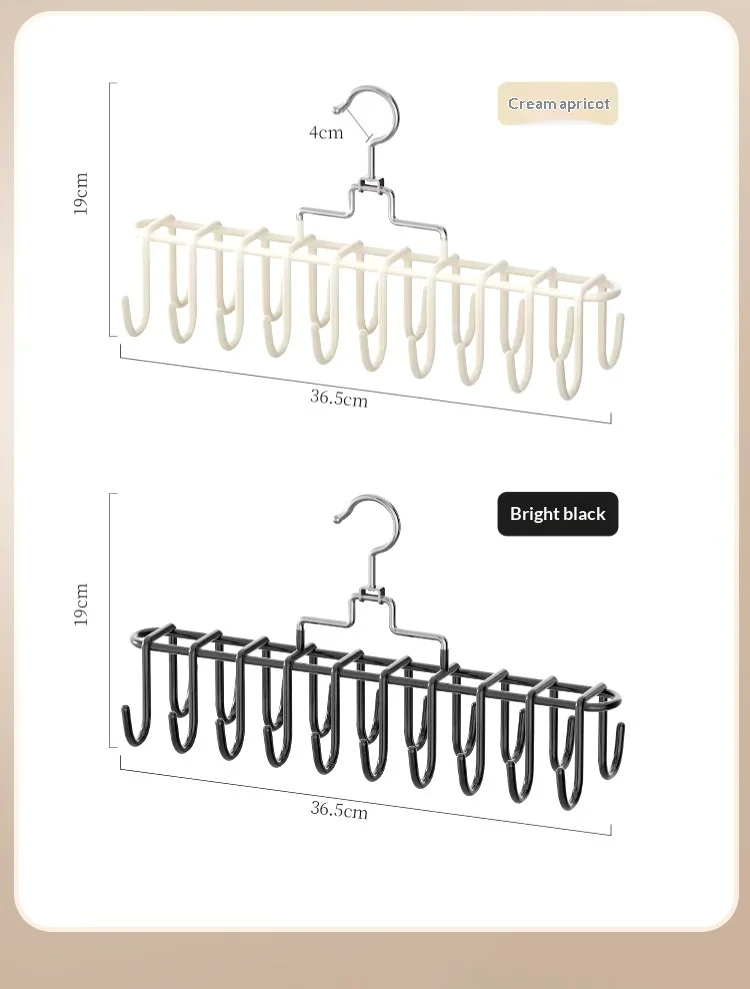 Cream apricot

4cm

19cm

36.5cm

Bright black

19cm

36.5cm